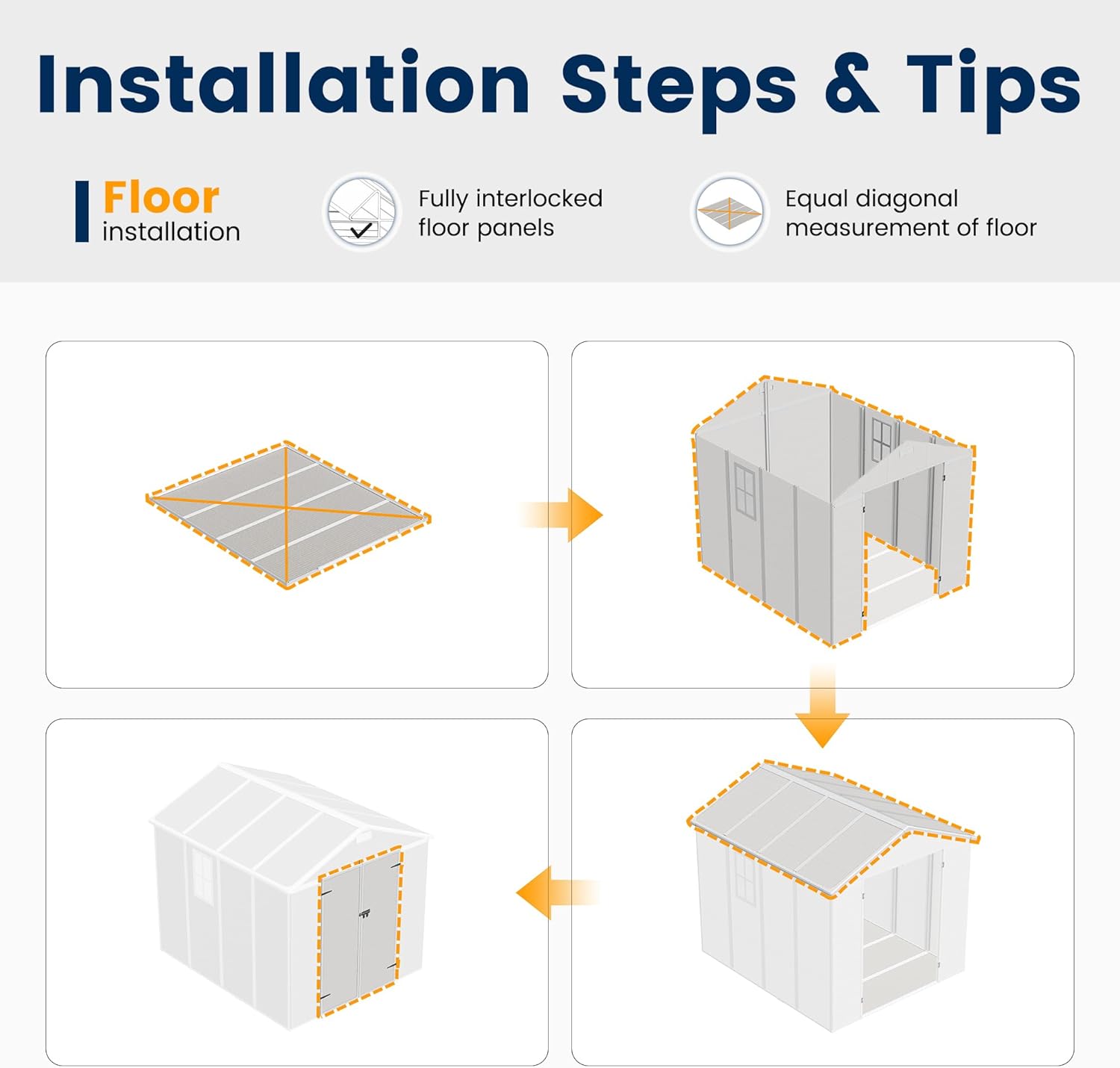 Installation Steps & Tips

Floor installation

Fully interlocked floor panels

Equal diagonal measurement of floor