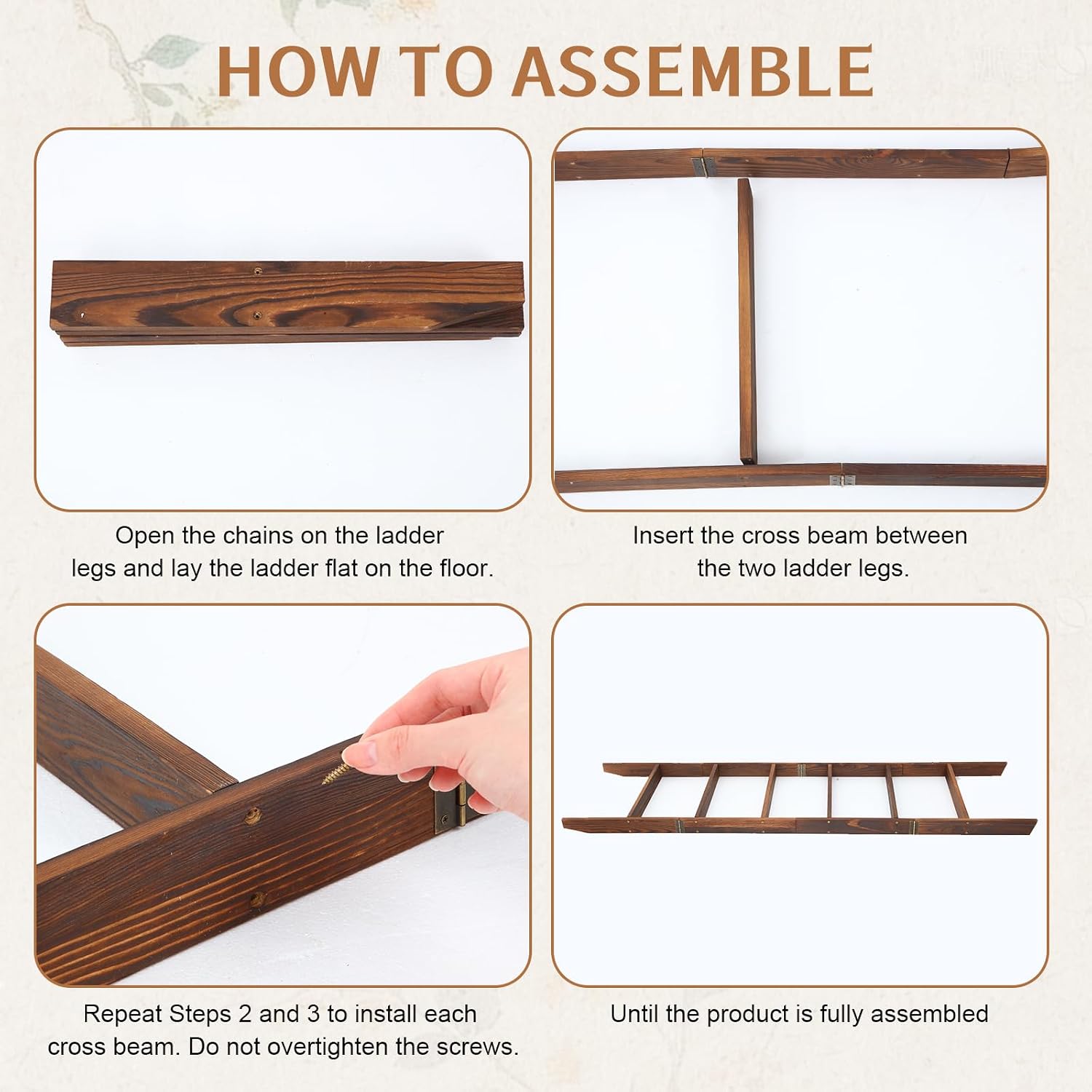 HOW TO ASSEMBLE

Open the chains on the ladder legs and lay the ladder flat on the floor.

Insert the cross beam between the two ladder legs.

Repeat Steps 2 and 3 to install each cross beam. Do not overtighten the screws.

Until the product is fully assembled