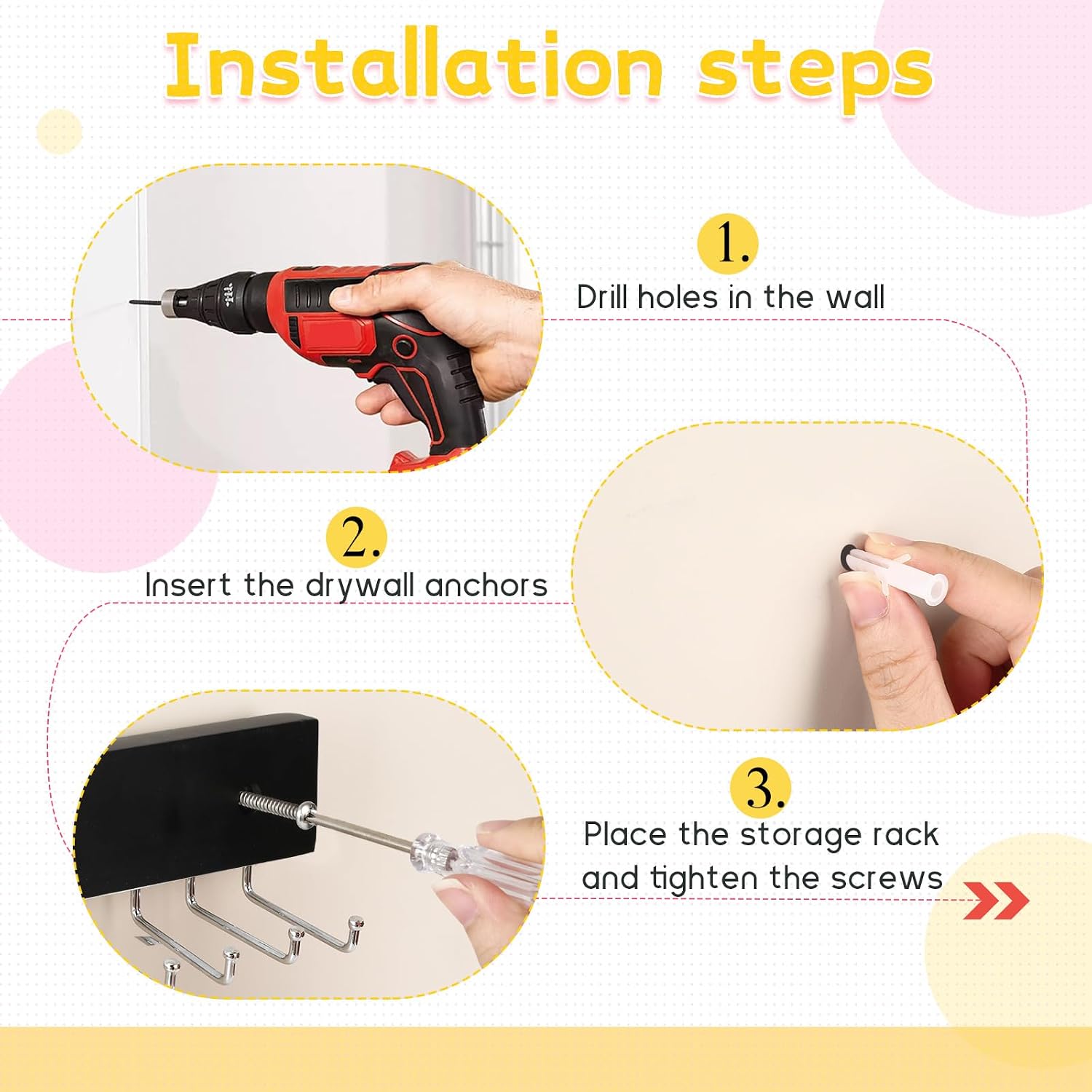 Installation steps

1.
Drill holes in the wall

2.
Insert the drywall anchors

3.
Place the storage rack and tighten the screws