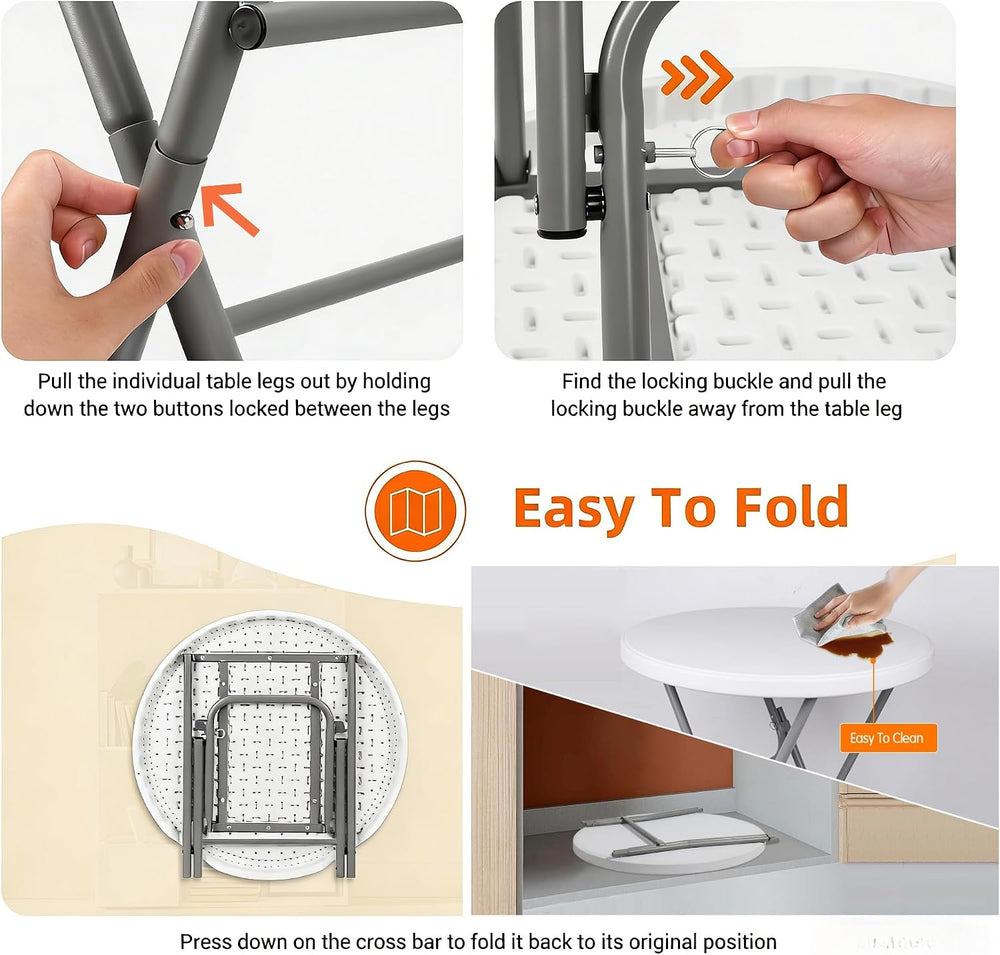 Pull the individual table legs out by holding down the two buttons locked between the legs

Find the locking buckle and pull the locking buckle away from the table leg

Easy To Fold

Easy To Clean

Press down on the cross bar to fold it back to its original position