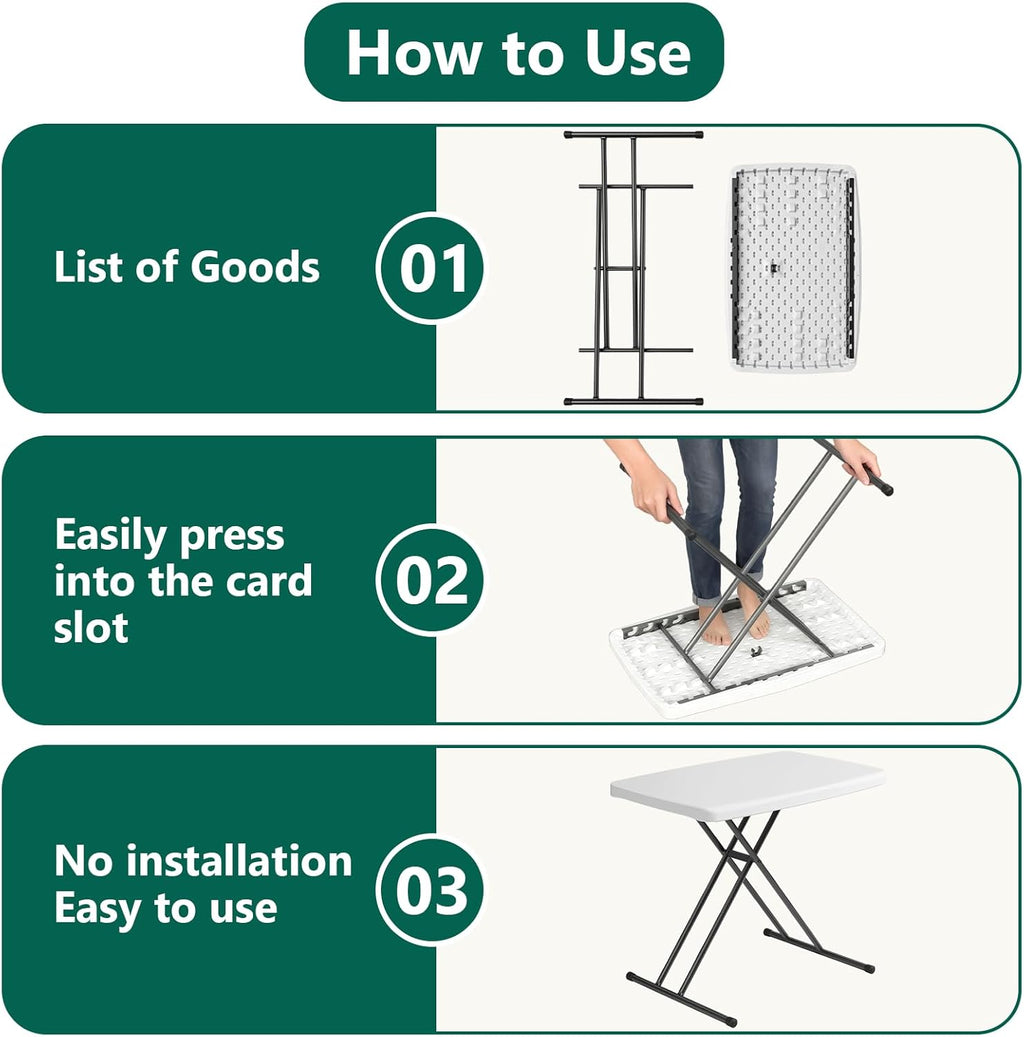 How to Use

List of Goods

01

Easily press into the card slot

02

No installation
Easy to use

03