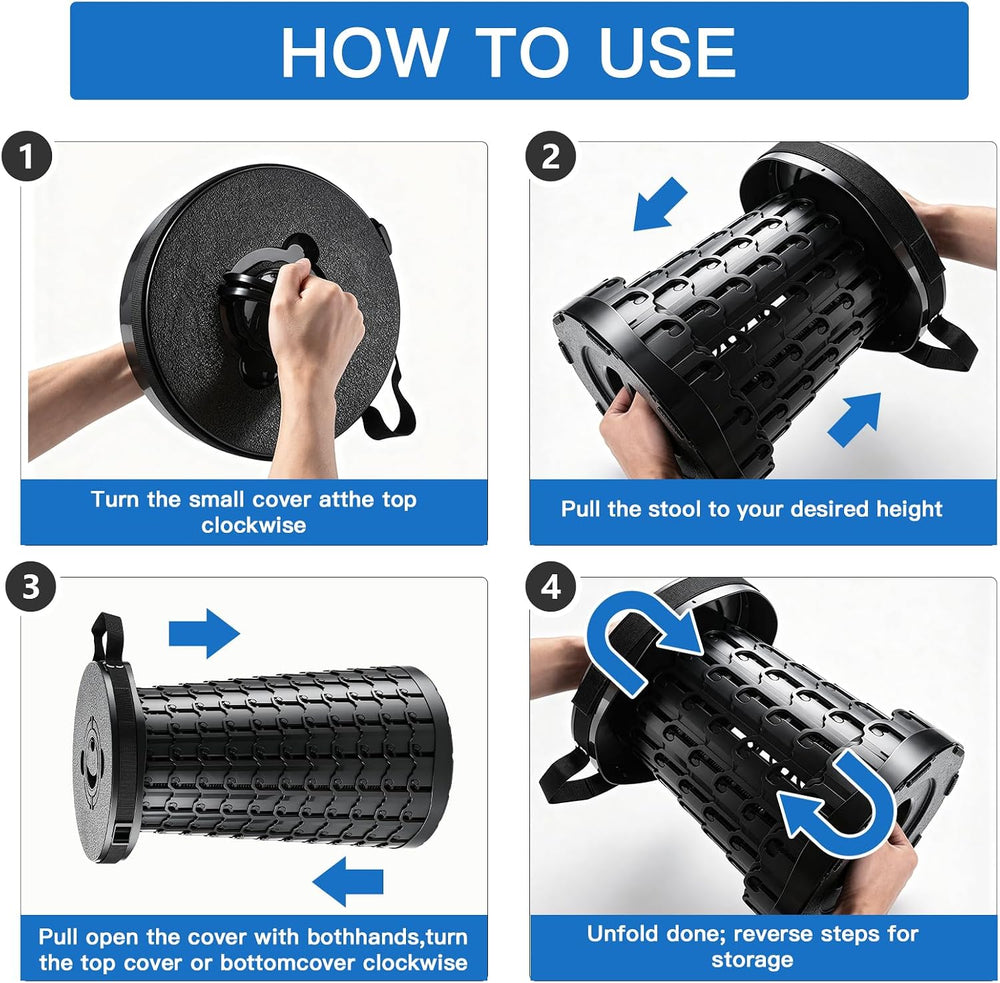 HOW TO USE

1

Turn the small cover atthe top clockwise

2

Pull the stool to your desired height

3

Pull open the cover with bothhands,turn the top cover or bottomcover clockwise

4

Unfold done; reverse steps for storage