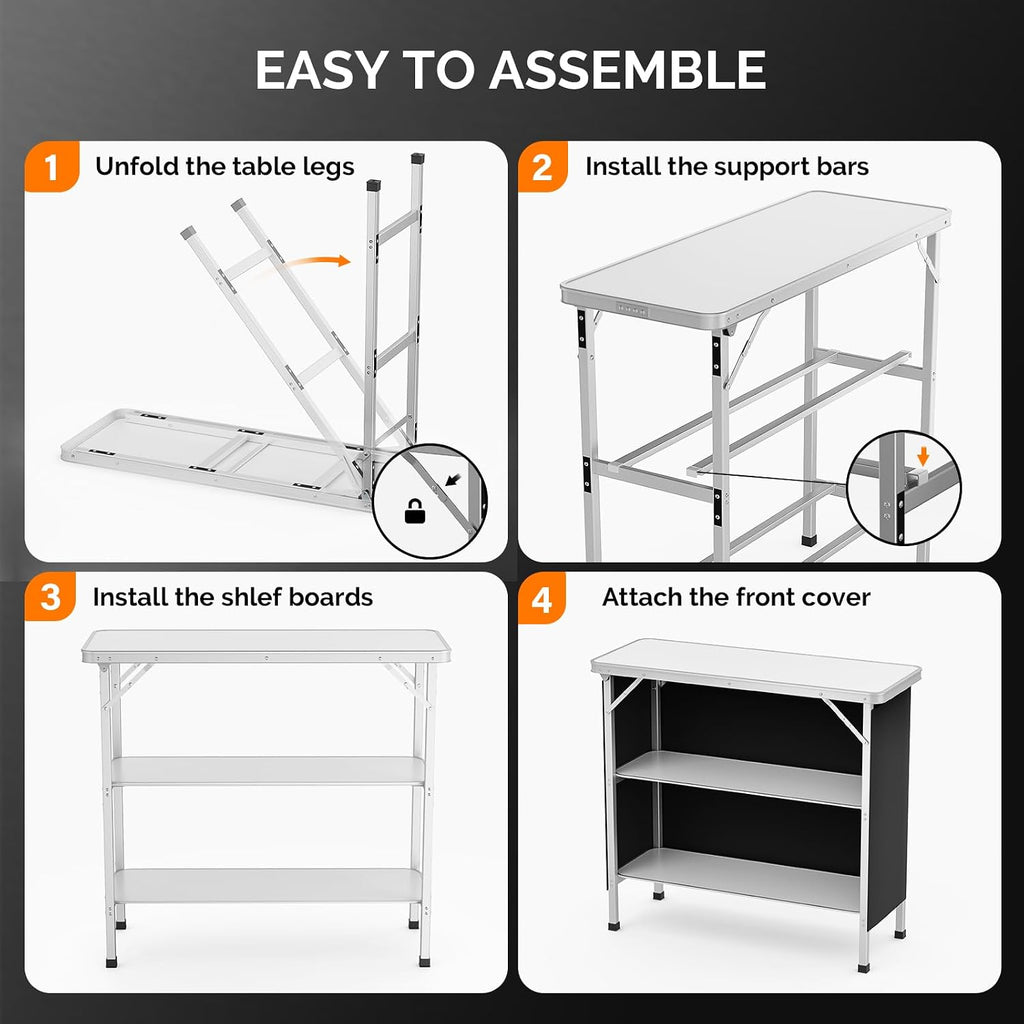 EASY TO ASSEMBLE

1 Unfold the table legs

2 Install the support bars

3 Install the shlef boards

4 Attach the front cover