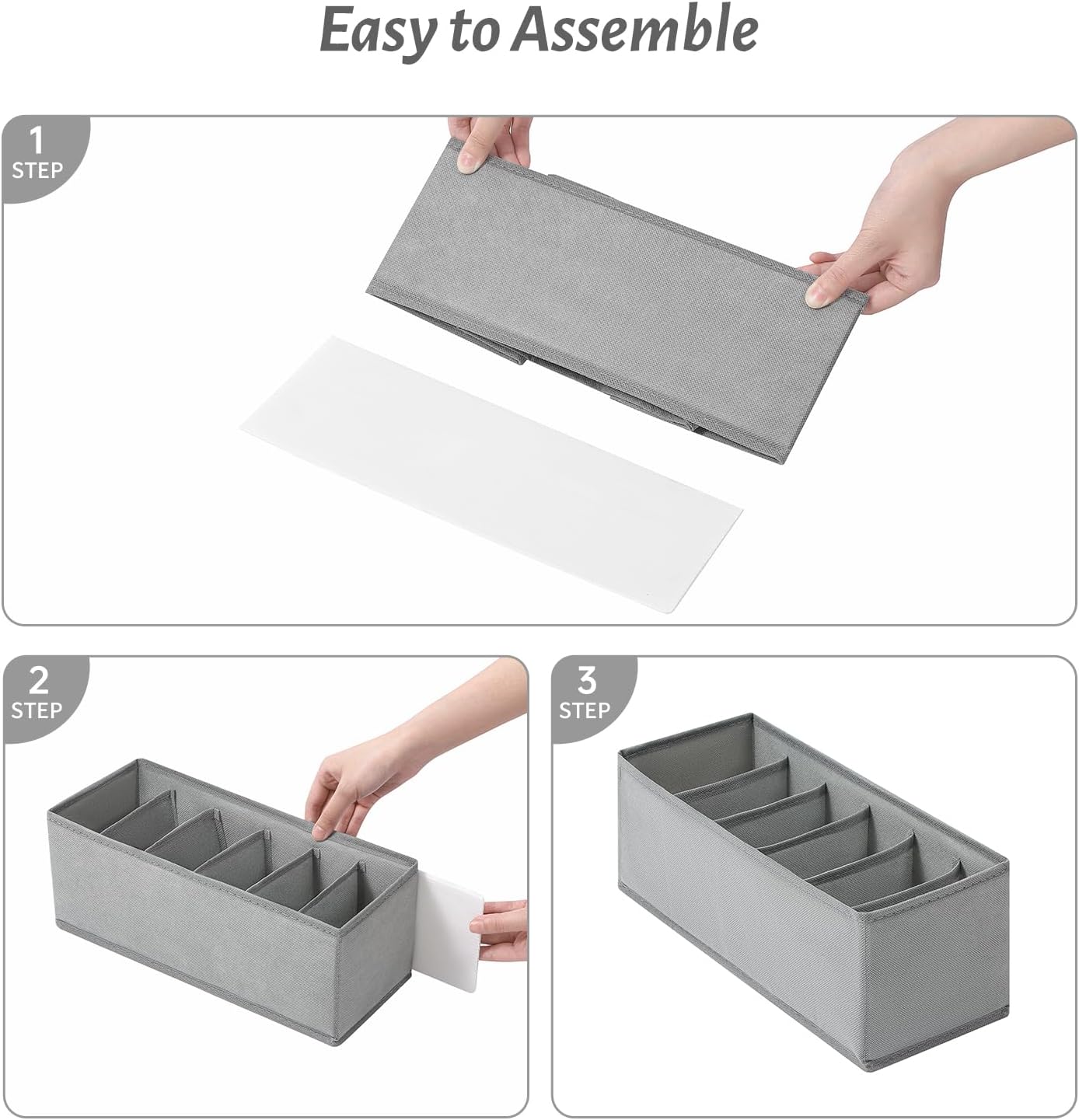 Easy to Assemble

1
STEP

2
STEP

3
STEP