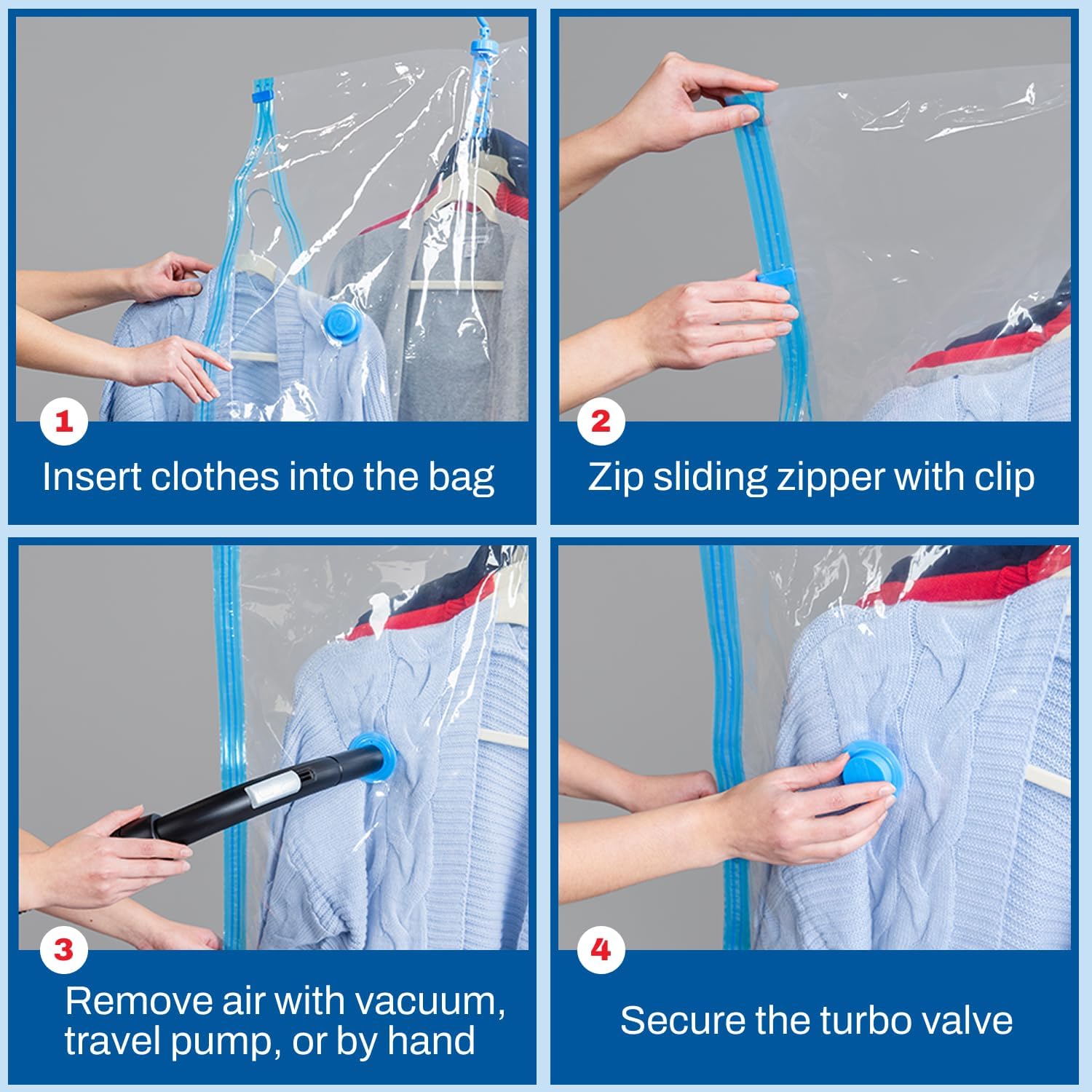 1
Insert clothes into the bag

2
Zip sliding zipper with clip

3
Remove air with vacuum, travel pump, or by hand

4
Secure the turbo valve