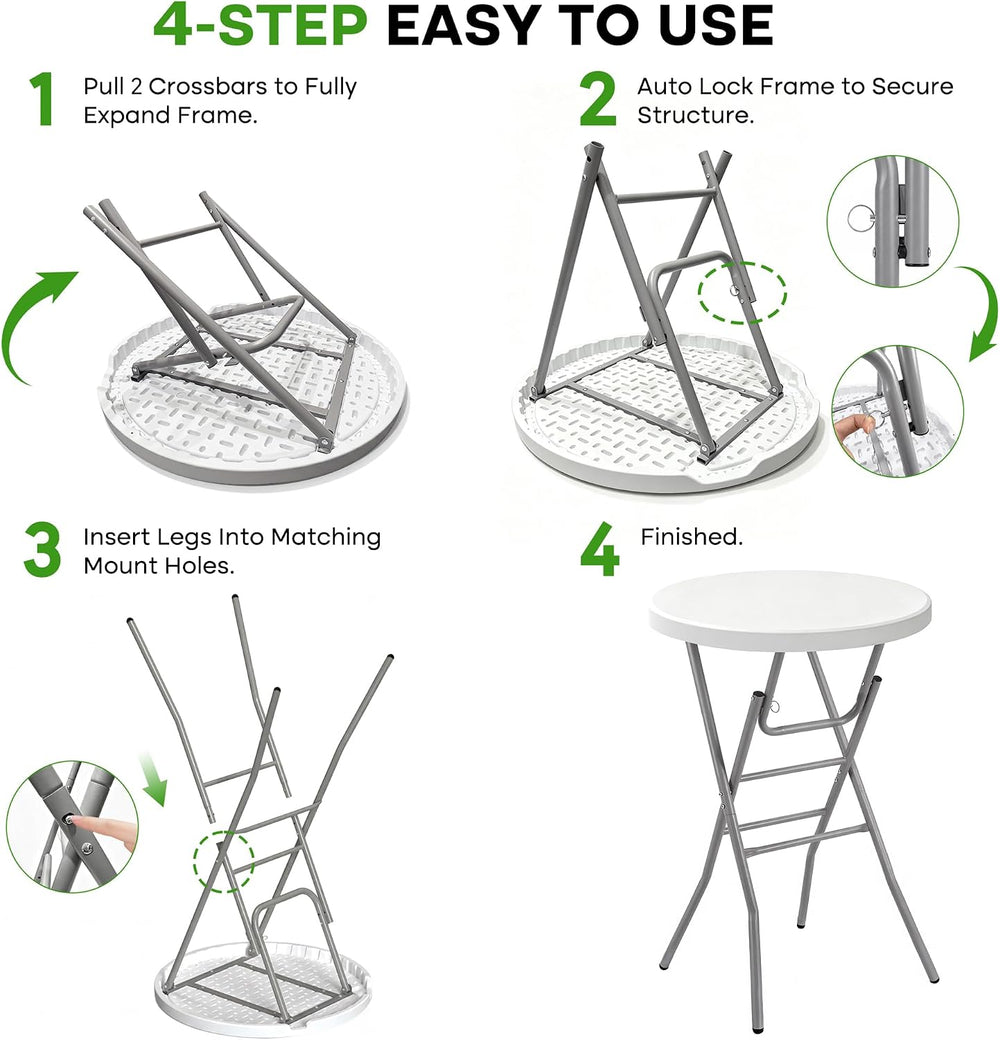 4-STEP EASY TO USE

1 Pull 2 Crossbars to Fully Expand Frame.

2 Auto Lock Frame to Secure Structure.

3 Insert Legs Into Matching Mount Holes.

4 Finished.