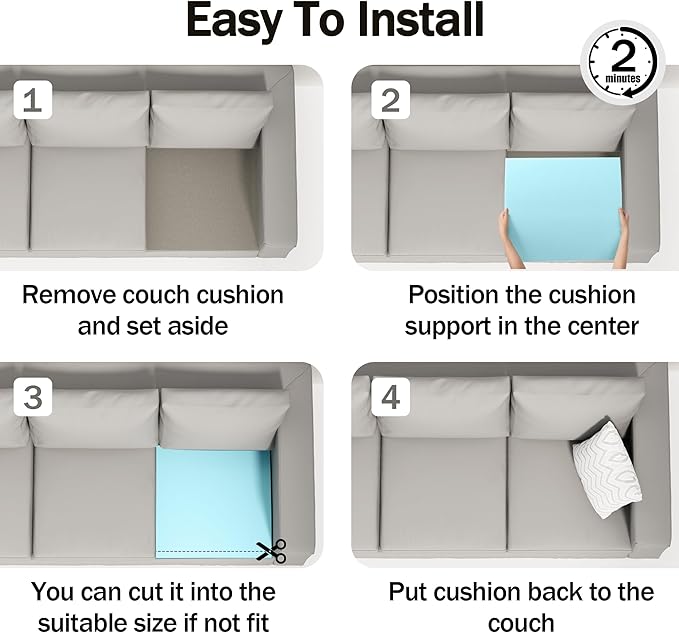 Easy To Install

1

2

2 minutes

Remove couch cushion and set aside

Position the cushion support in the center

3

4

You can cut it into the suitable size if not fit

Put cushion back to the couch