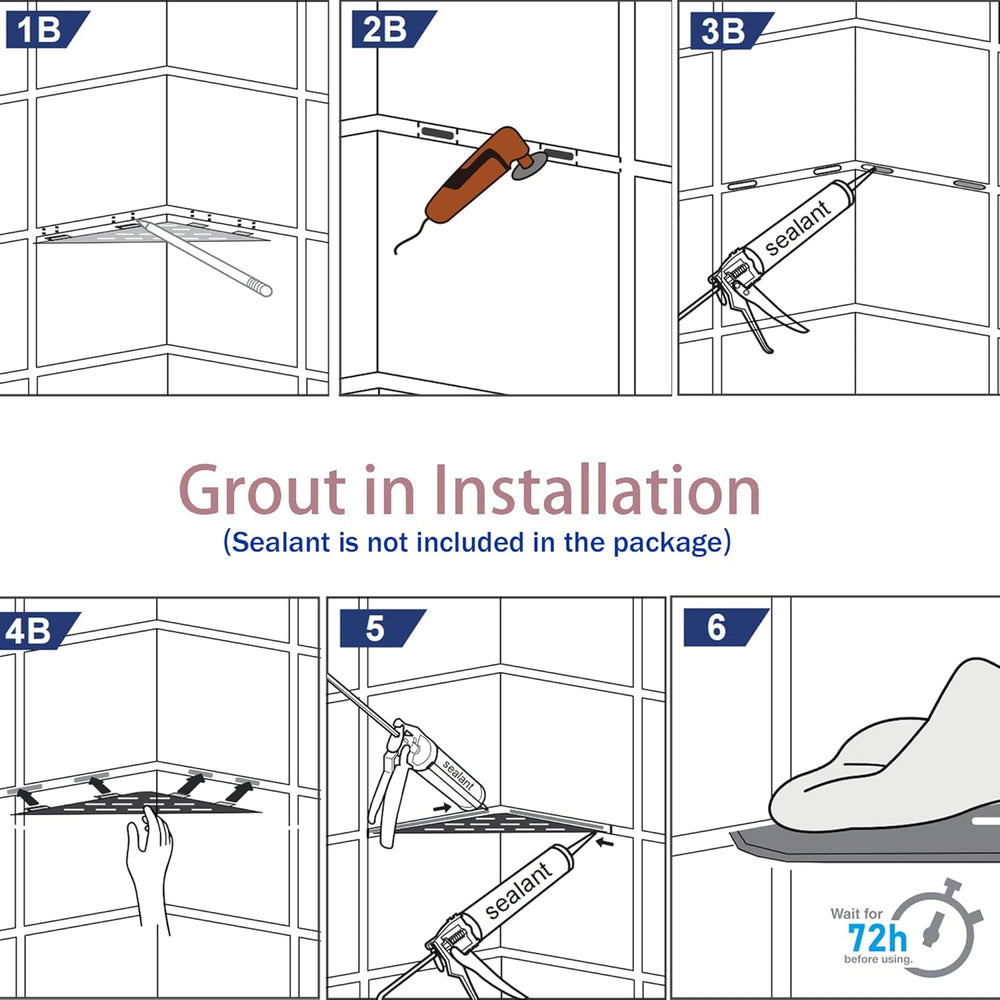 1B

2B

3B

sealant

Grout in Installation
(Sealant is not included in the package)

4B

5

sealant

sealant

6

Wait for
72h
before using.