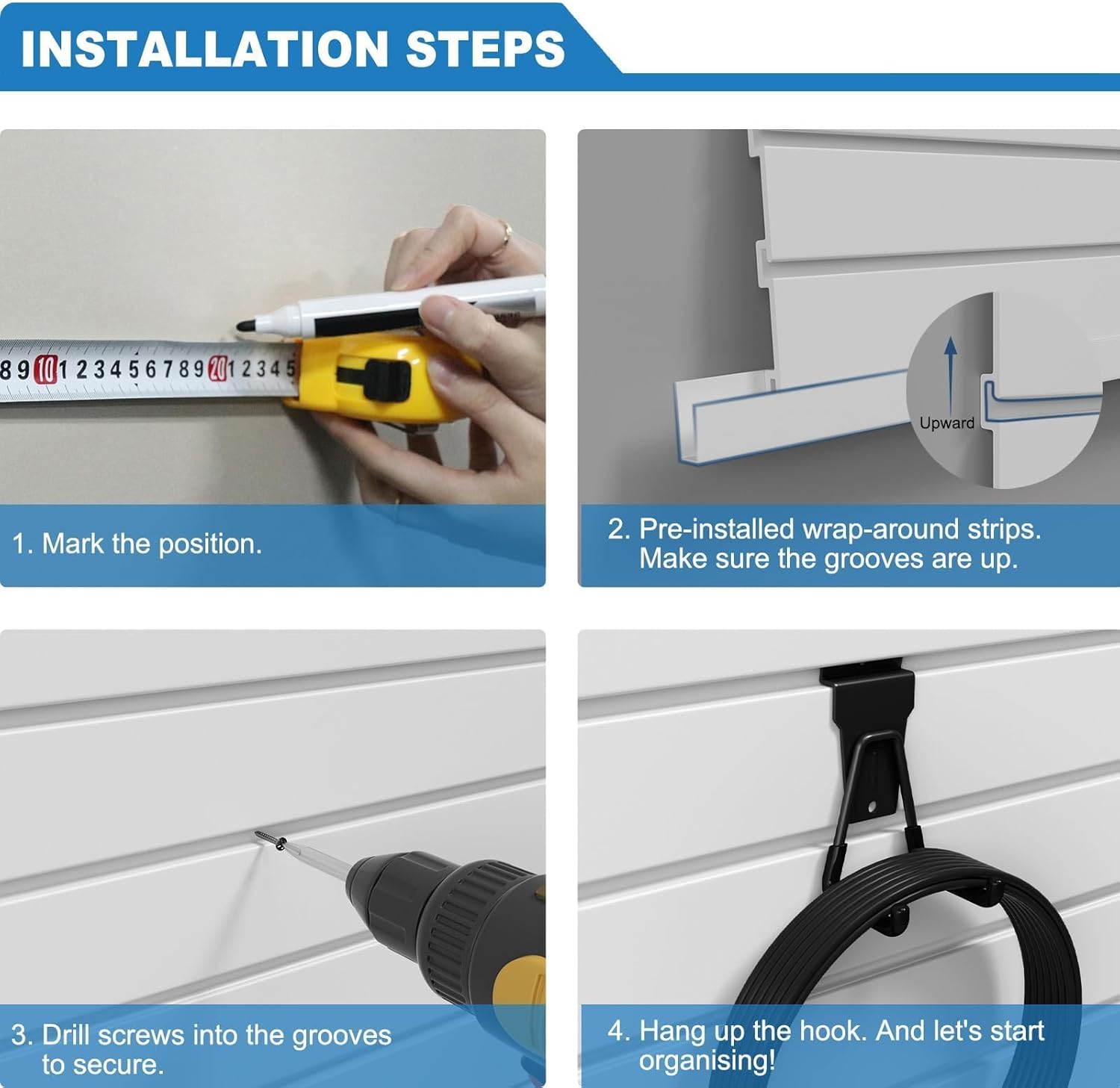 INSTALLATION STEPS

8 9 10 1 2 3 4 5 6 7 8 9 20 1 2 3 4 5

1. Mark the position.

Upward

2. Pre-installed wrap-around strips. Make sure the grooves are up.

3. Drill screws into the grooves to secure.

4. Hang up the hook. And let's start organising!