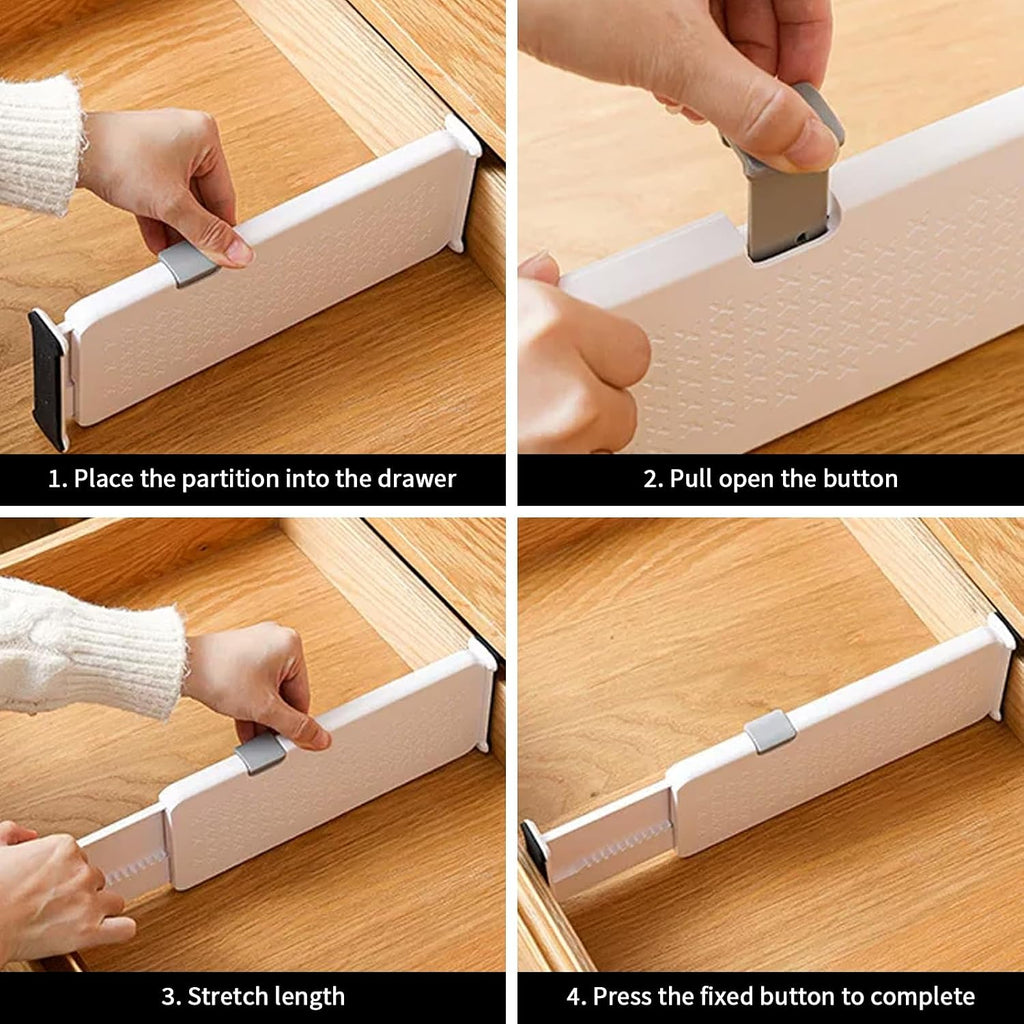 1. Place the partition into the drawer

2. Pull open the button

3. Stretch length

4. Press the fixed button to complete