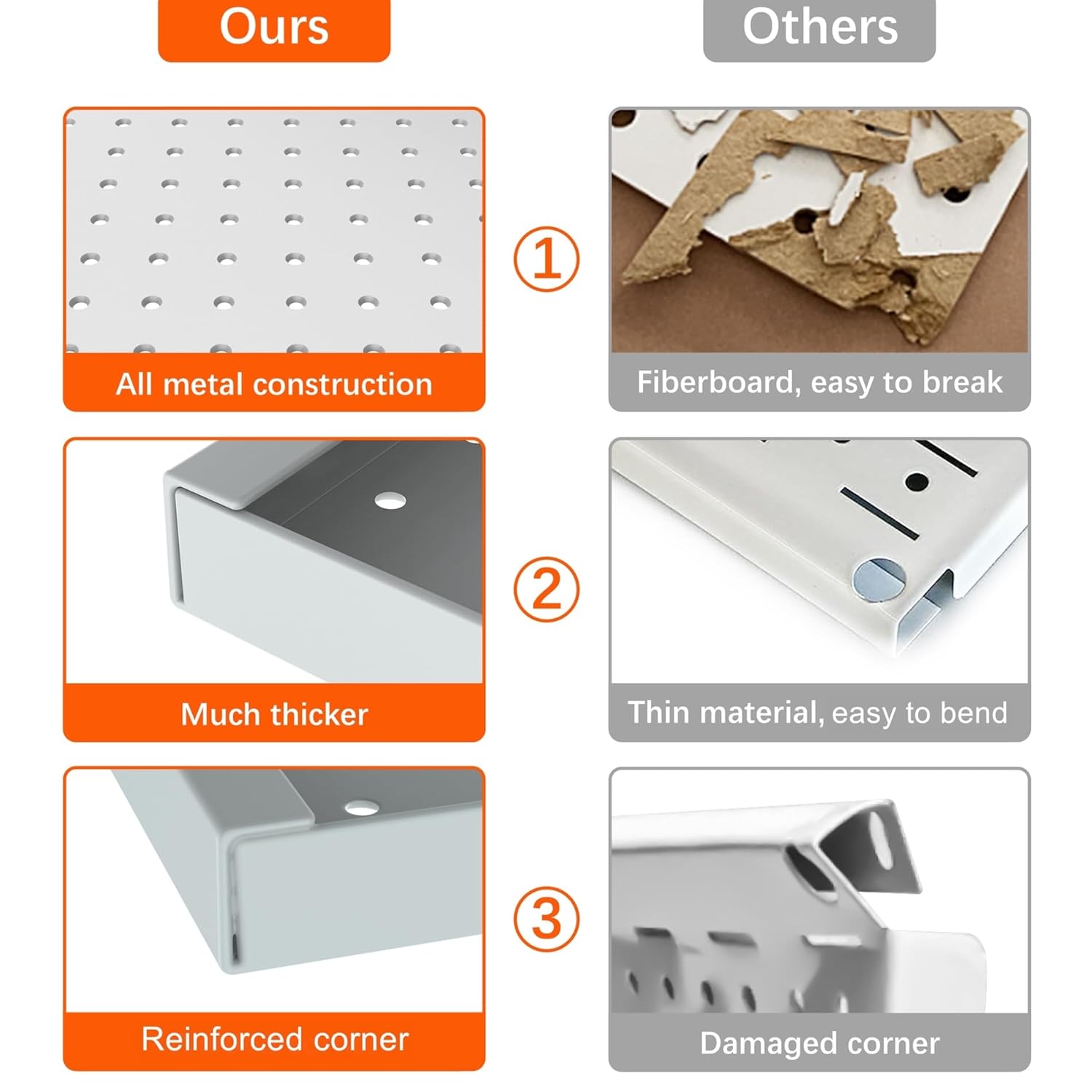 Ours

Others

All metal construction

①

Fiberboard, easy to break

Much thicker

②

Thin material, easy to bend

Reinforced corner

③

Damaged corner