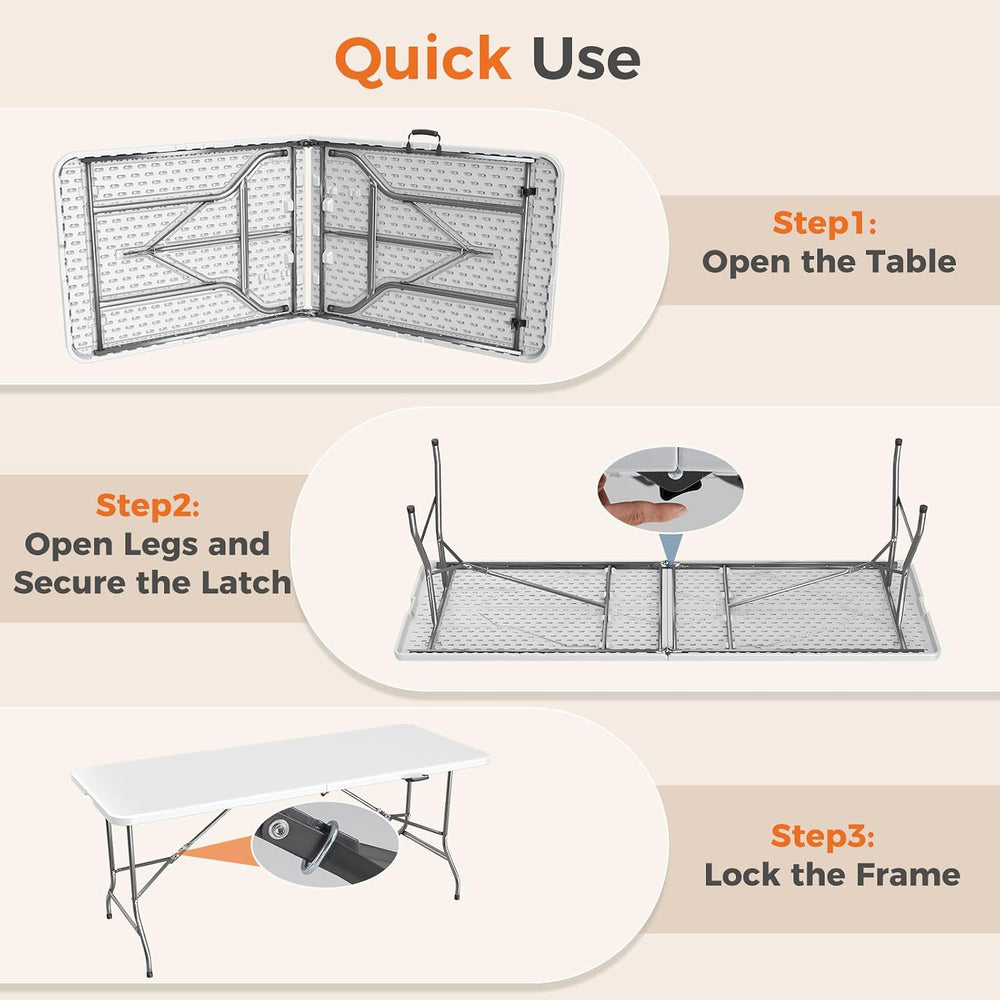 Quick Use

Step1:
Open the Table

Step2:
Open Legs and
Secure the Latch

Step3:
Lock the Frame