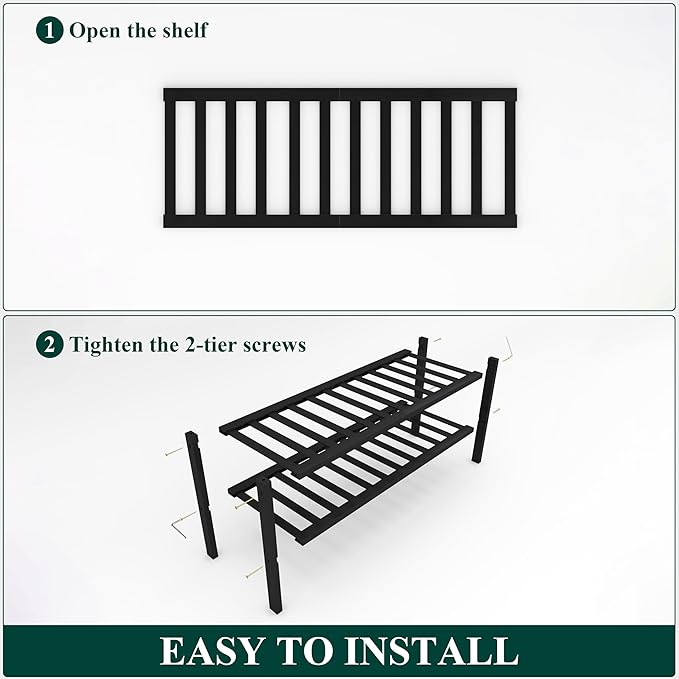 1 Open the shelf

2 Tighten the 2-tier screws

EASY TO INSTALL