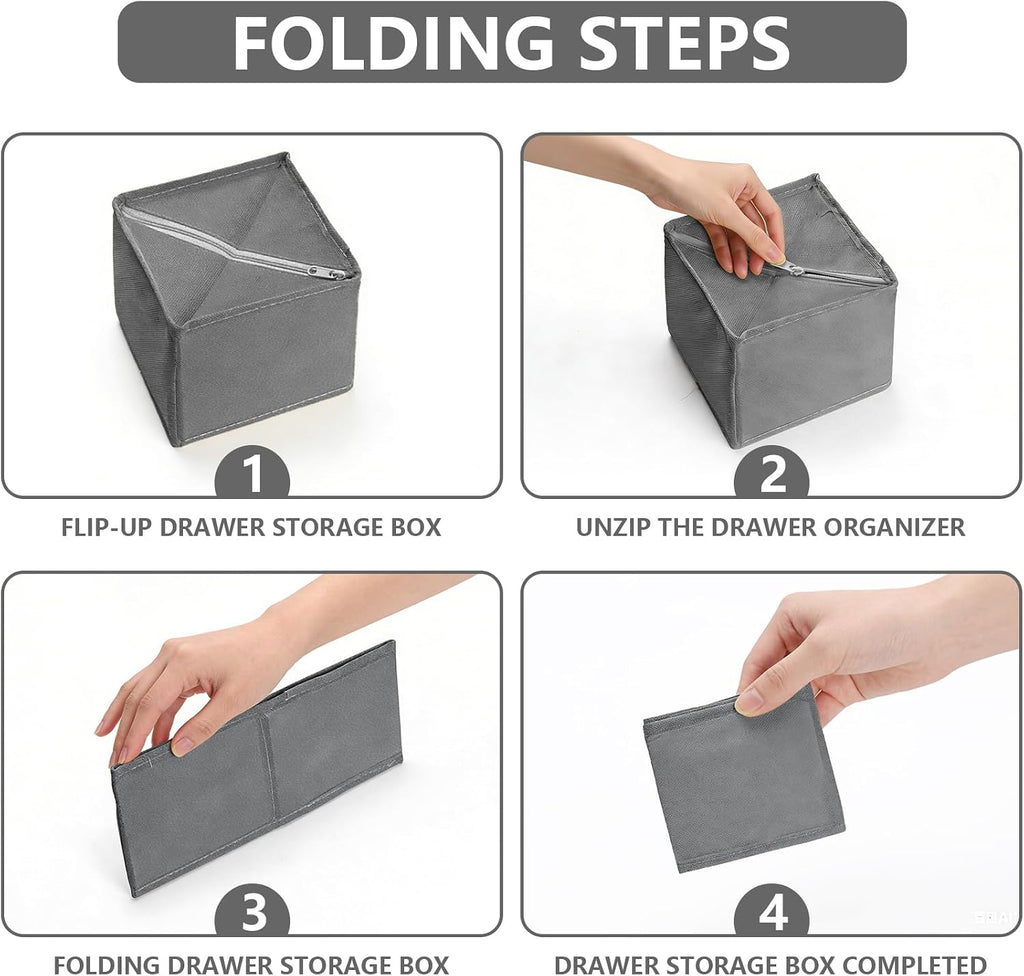 FOLDING STEPS

1
FLIP-UP DRAWER STORAGE BOX

2
UNZIP THE DRAWER ORGANIZER

3
FOLDING DRAWER STORAGE BOX

4
DRAWER STORAGE BOX COMPLETED