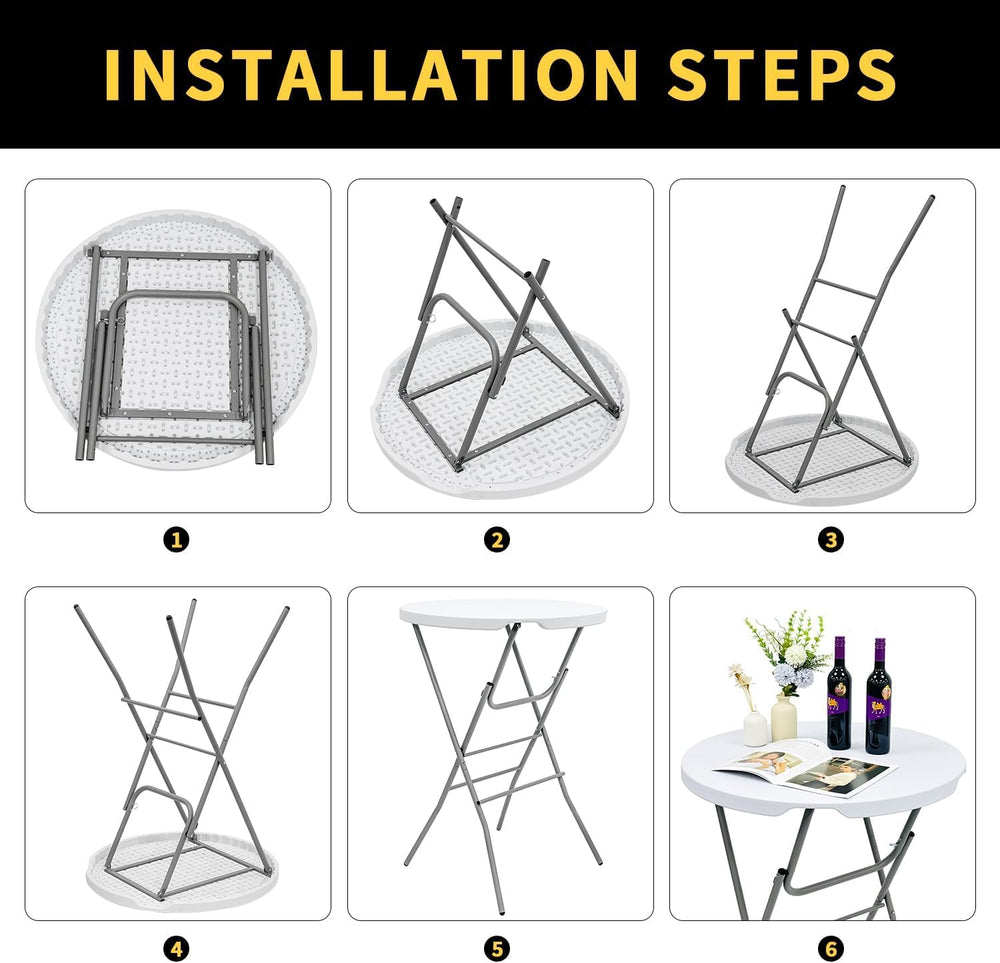 INSTALLATION STEPS

1

2

3

4

5

6