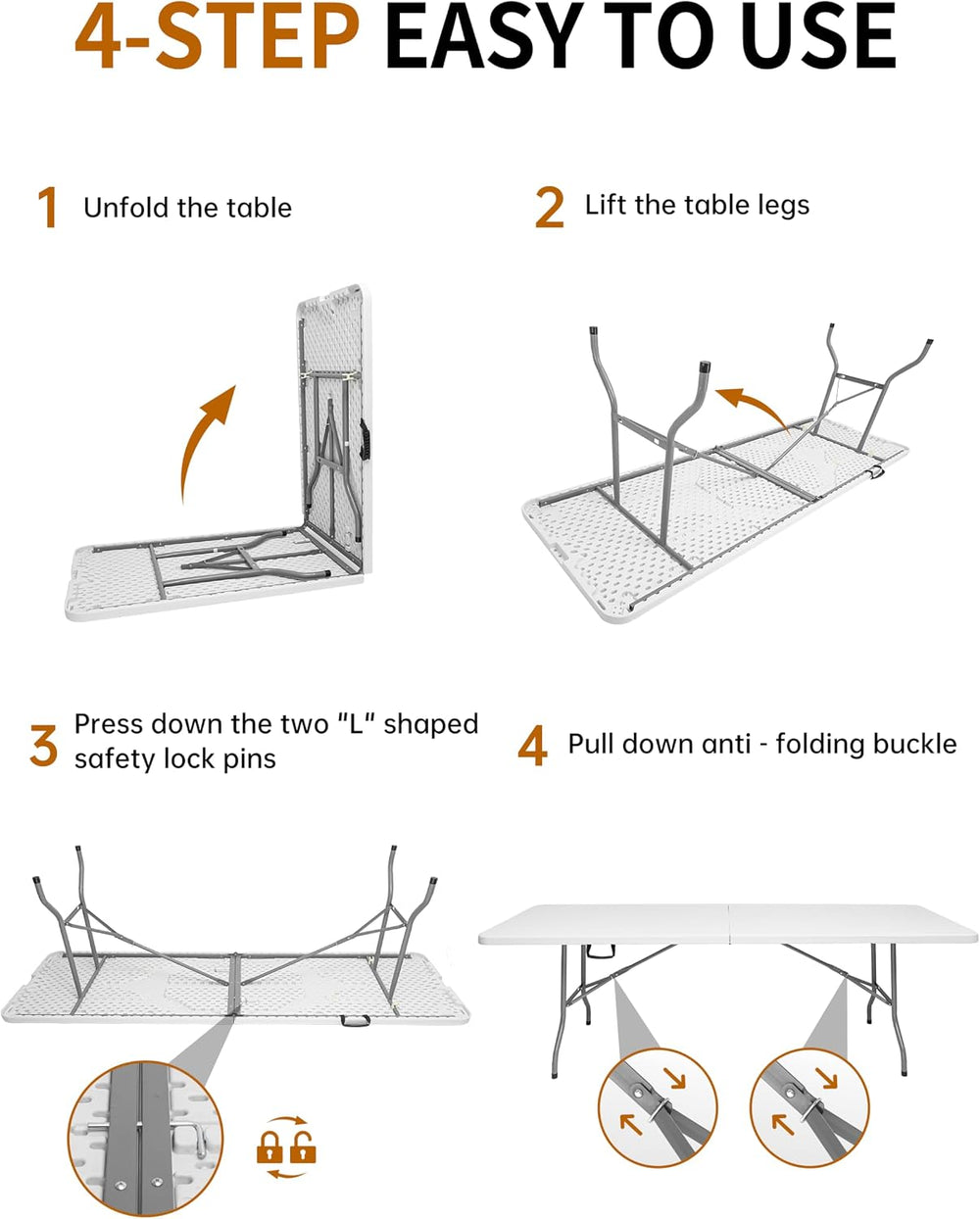 4-STEP EASY TO USE

1 Unfold the table

2 Lift the table legs

3 Press down the two "L" shaped safety lock pins

4 Pull down anti - folding buckle