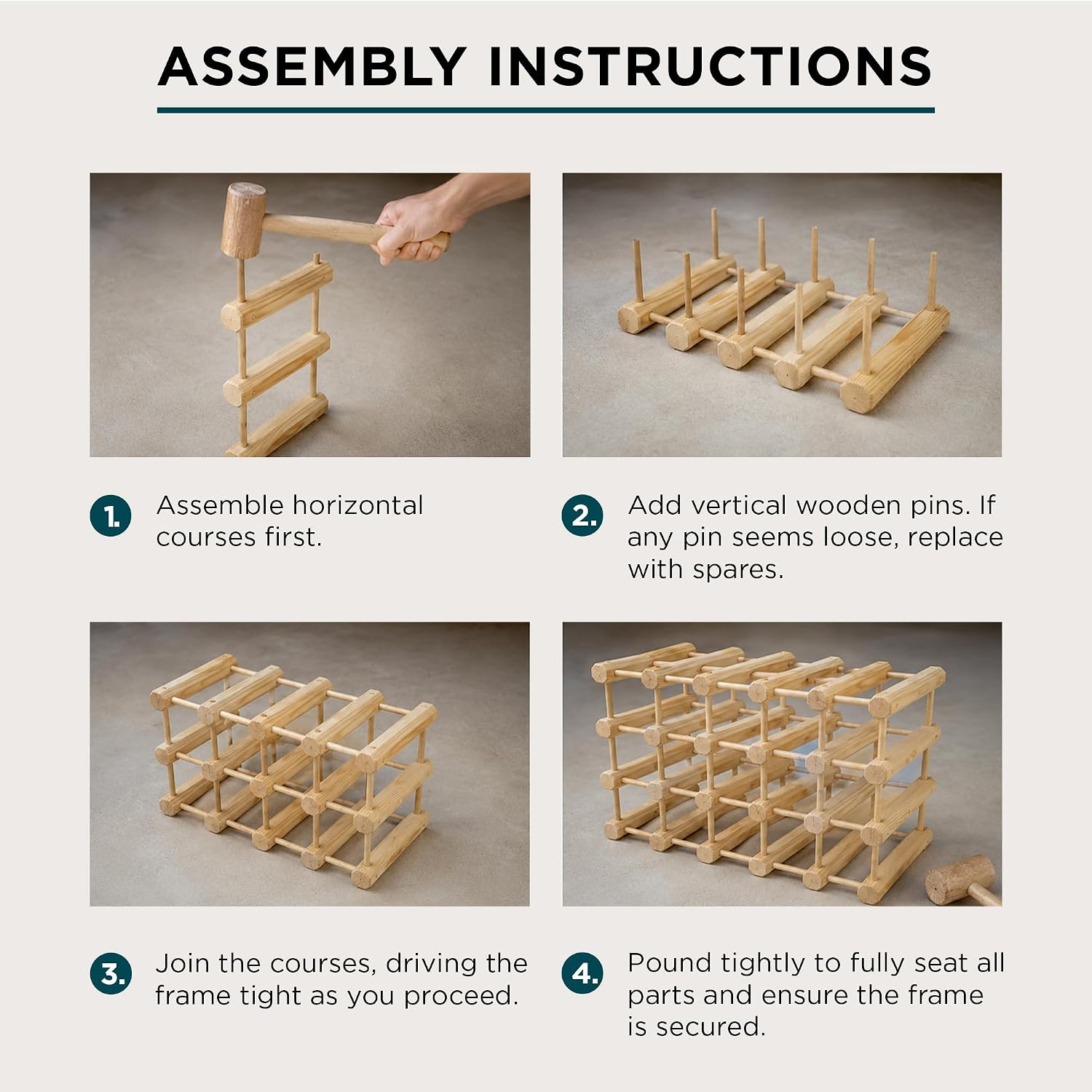 ASSEMBLY INSTRUCTIONS

1. Assemble horizontal courses first.

2. Add vertical wooden pins. If any pin seems loose, replace with spares.

3. Join the courses, driving the frame tight as you proceed.

4. Pound tightly to fully seat all parts and ensure the frame is secured.