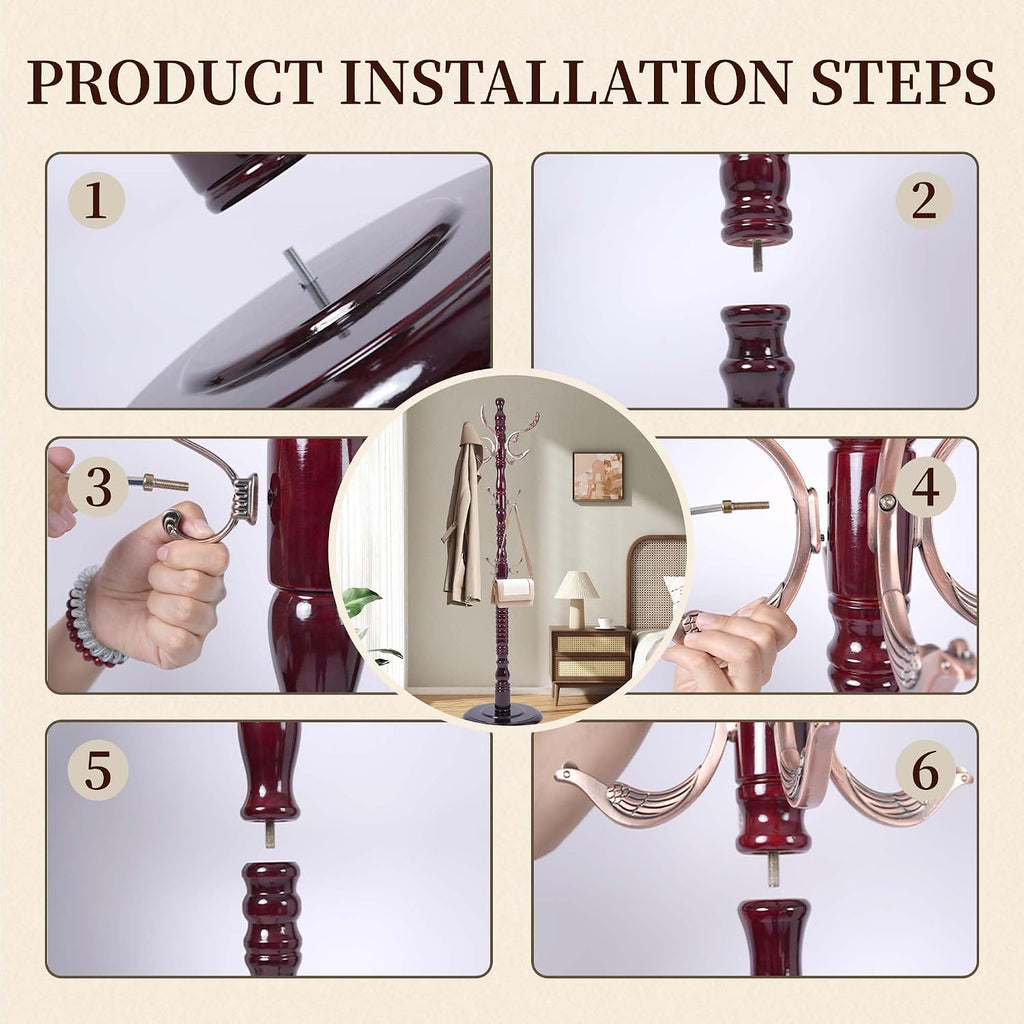 PRODUCT INSTALLATION STEPS

1

2

3

4

5

6