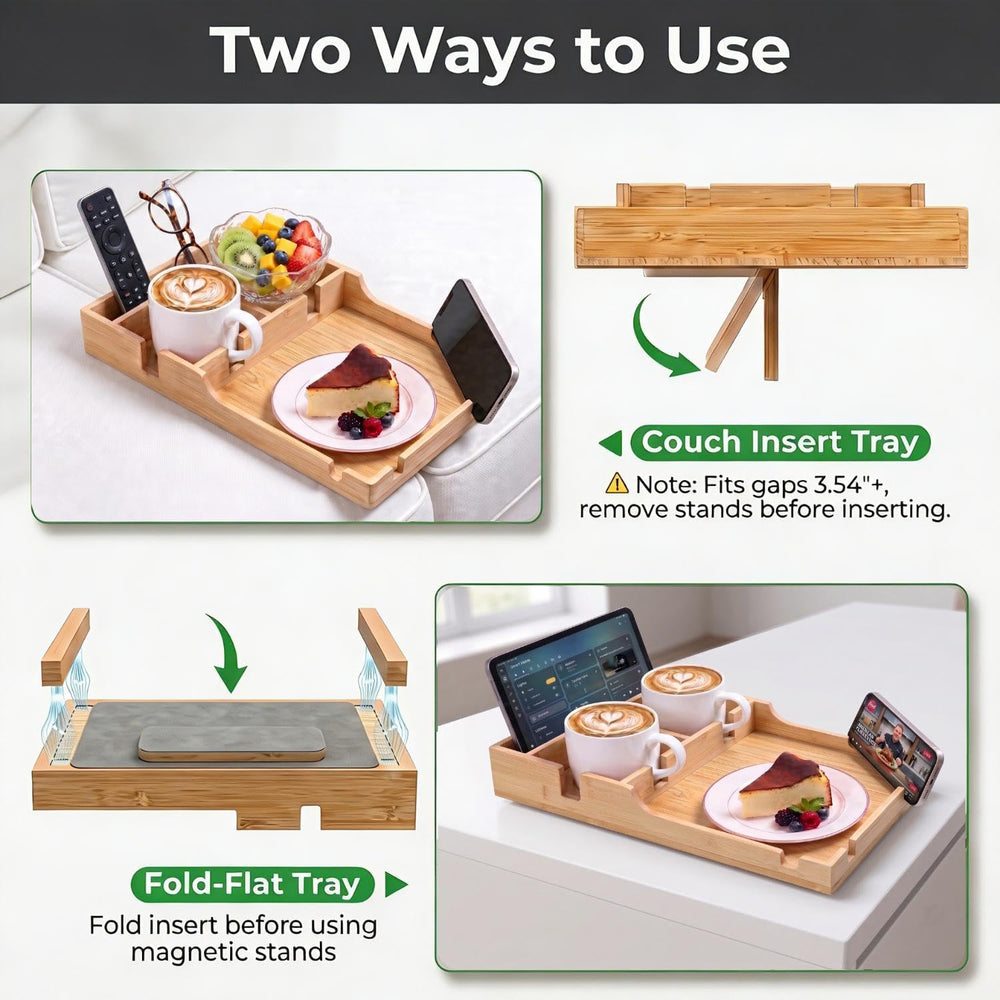 Two Ways to Use

Couch Insert Tray

⚠ Note: Fits gaps 3.54"+, remove stands before inserting.

Fold-Flat Tray

Fold insert before using magnetic stands