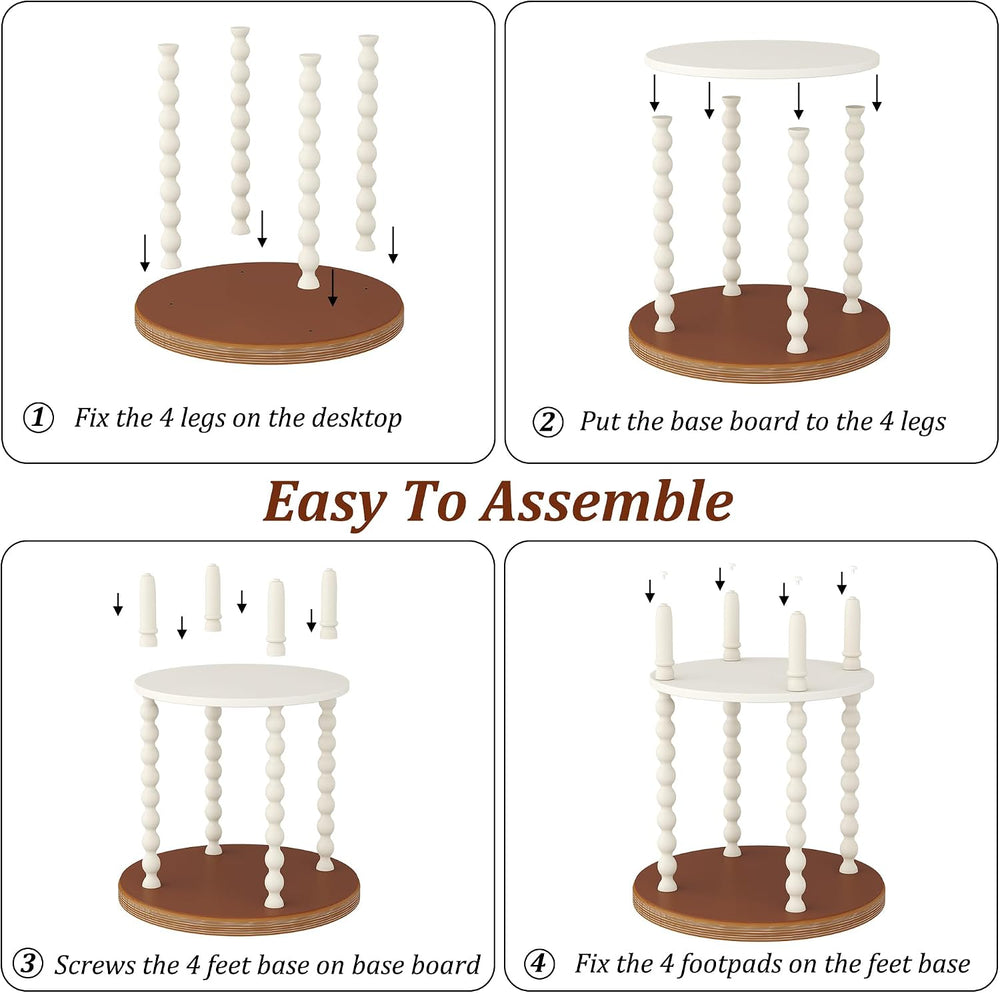 ① Fix the 4 legs on the desktop

② Put the base board to the 4 legs

Easy To Assemble

③ Screws the 4 feet base on base board

④ Fix the 4 footpads on the feet base