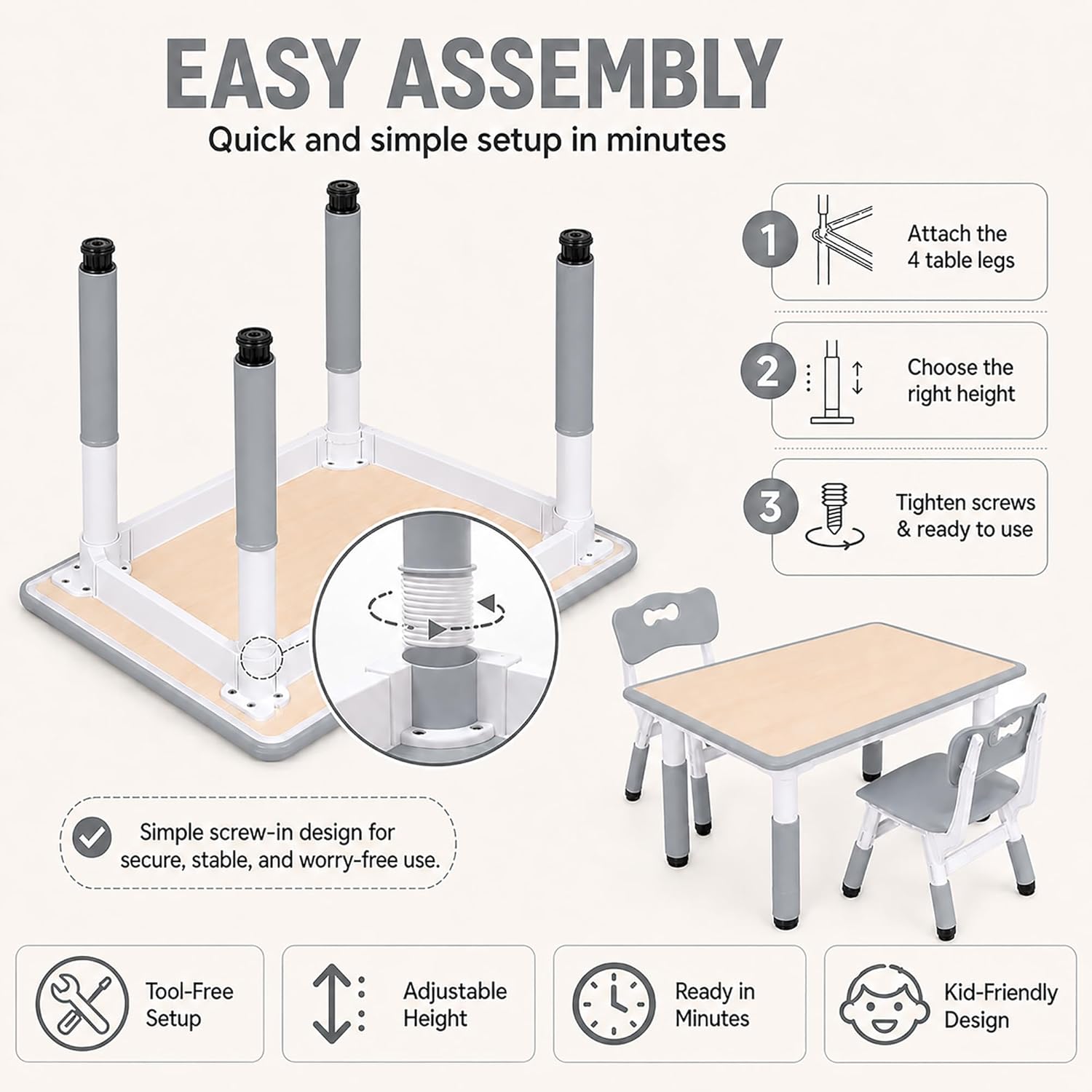 EASY ASSEMBLY
Quick and simple setup in minutes

1 Attach the 4 table legs

2 Choose the right height

3 Tighten screws & ready to use

Simple screw-in design for secure, stable, and worry-free use.

Tool-Free Setup

Adjustable Height

Ready in Minutes

Kid-Friendly Design