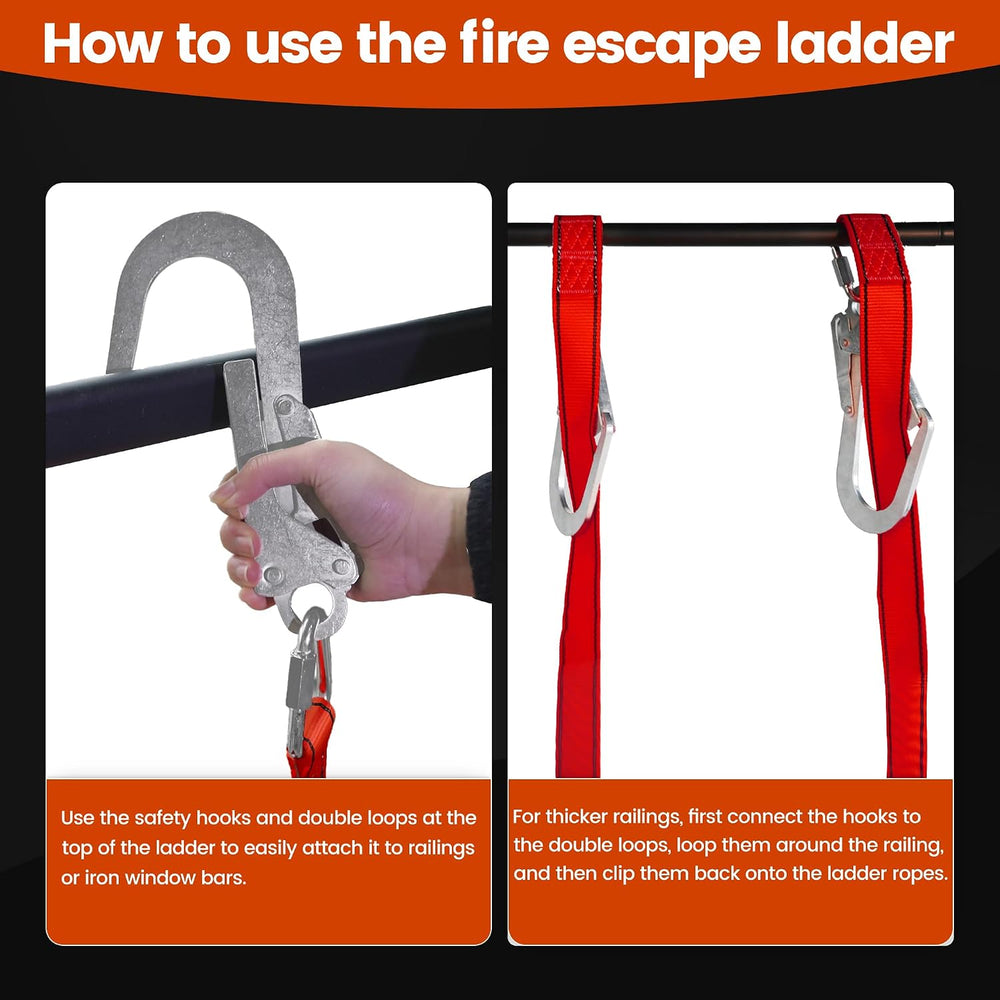 How to use the fire escape ladder

Use the safety hooks and double loops at the top of the ladder to easily attach it to railings or iron window bars.

For thicker railings, first connect the hooks to the double loops, loop them around the railing, and then clip them back onto the ladder ropes.