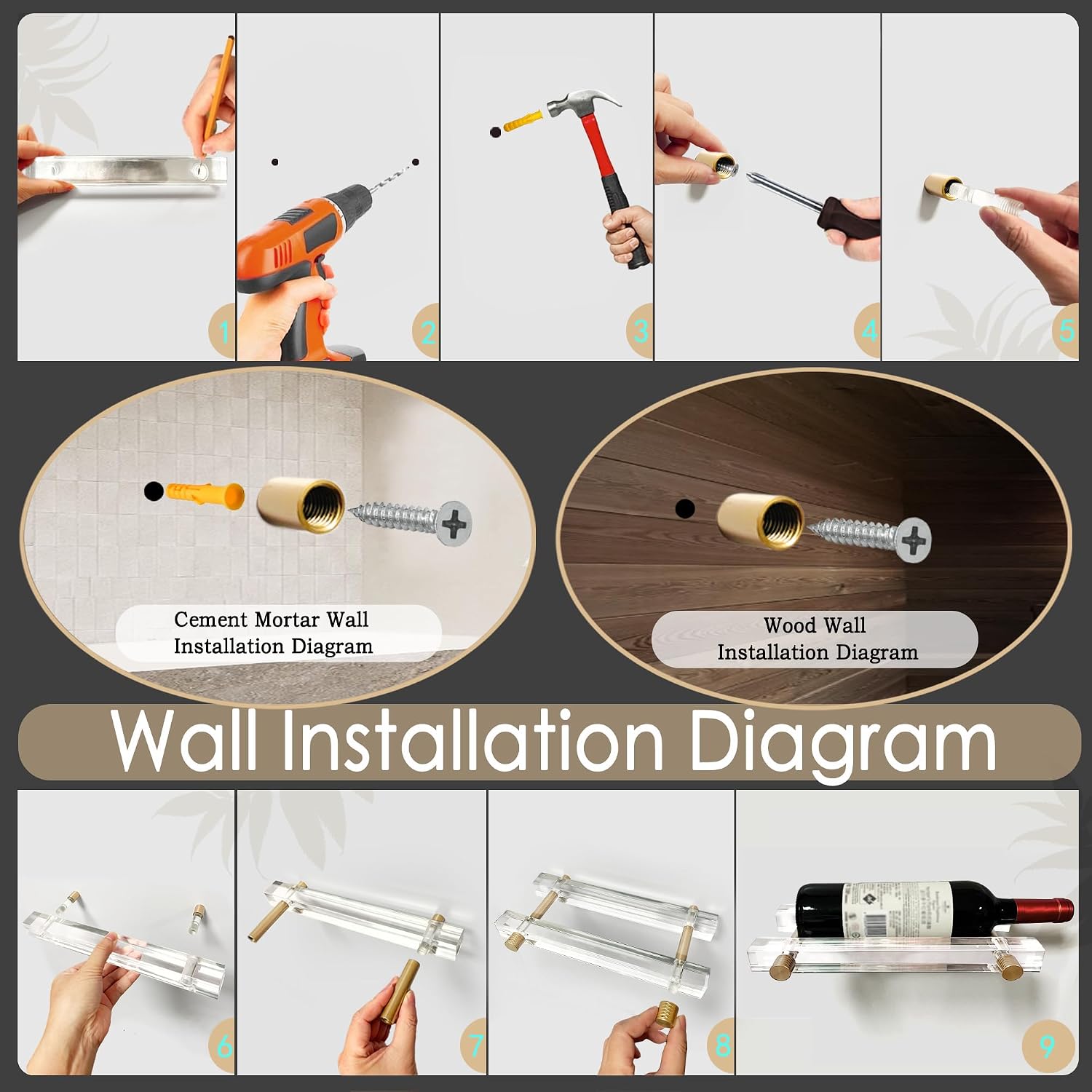 1
2
3
4
5

Cement Mortar Wall Installation Diagram

Wood Wall Installation Diagram

Wall Installation Diagram

6
7
8
9