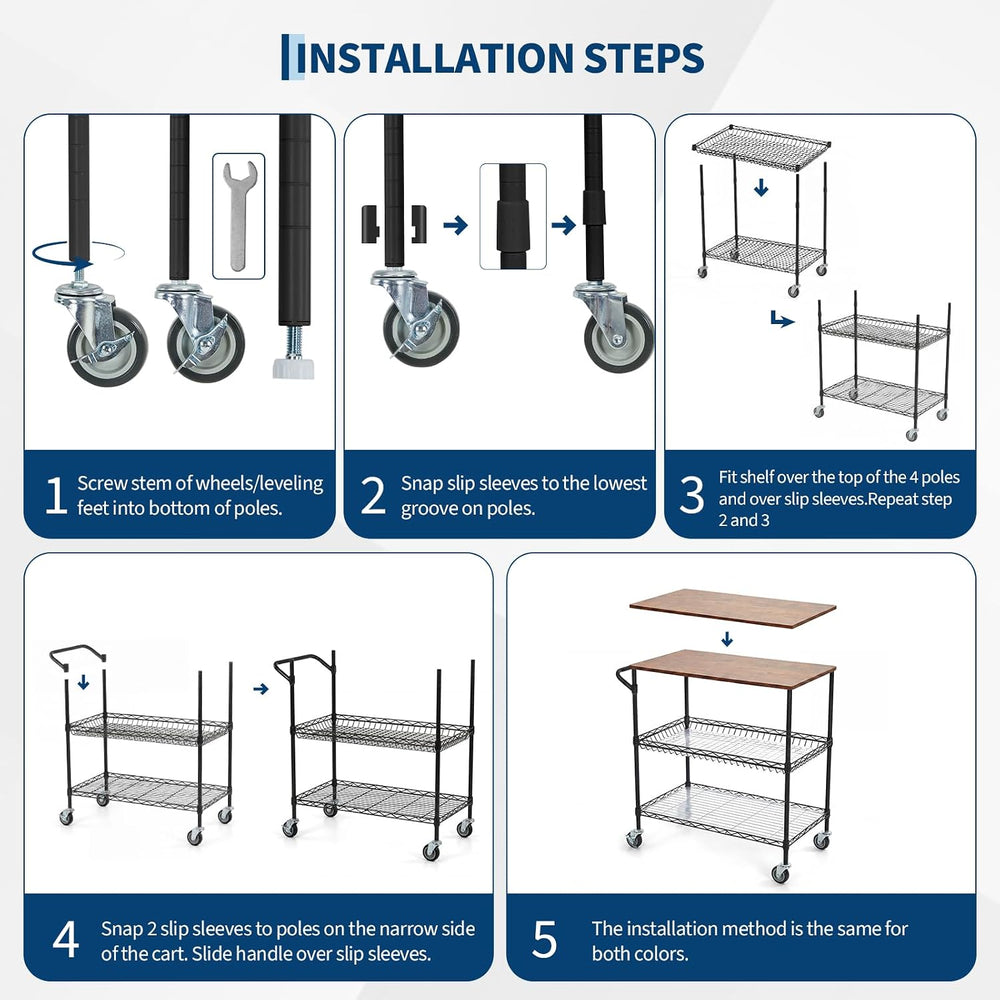 INSTALLATION STEPS

1 Screw stem of wheels/leveling feet into bottom of poles.

2 Snap slip sleeves to the lowest groove on poles.

3 Fit shelf over the top of the 4 poles and over slip sleeves.Repeat step 2 and 3

4 Snap 2 slip sleeves to poles on the narrow side of the cart. Slide handle over slip sleeves.

5 The installation method is the same for both colors.