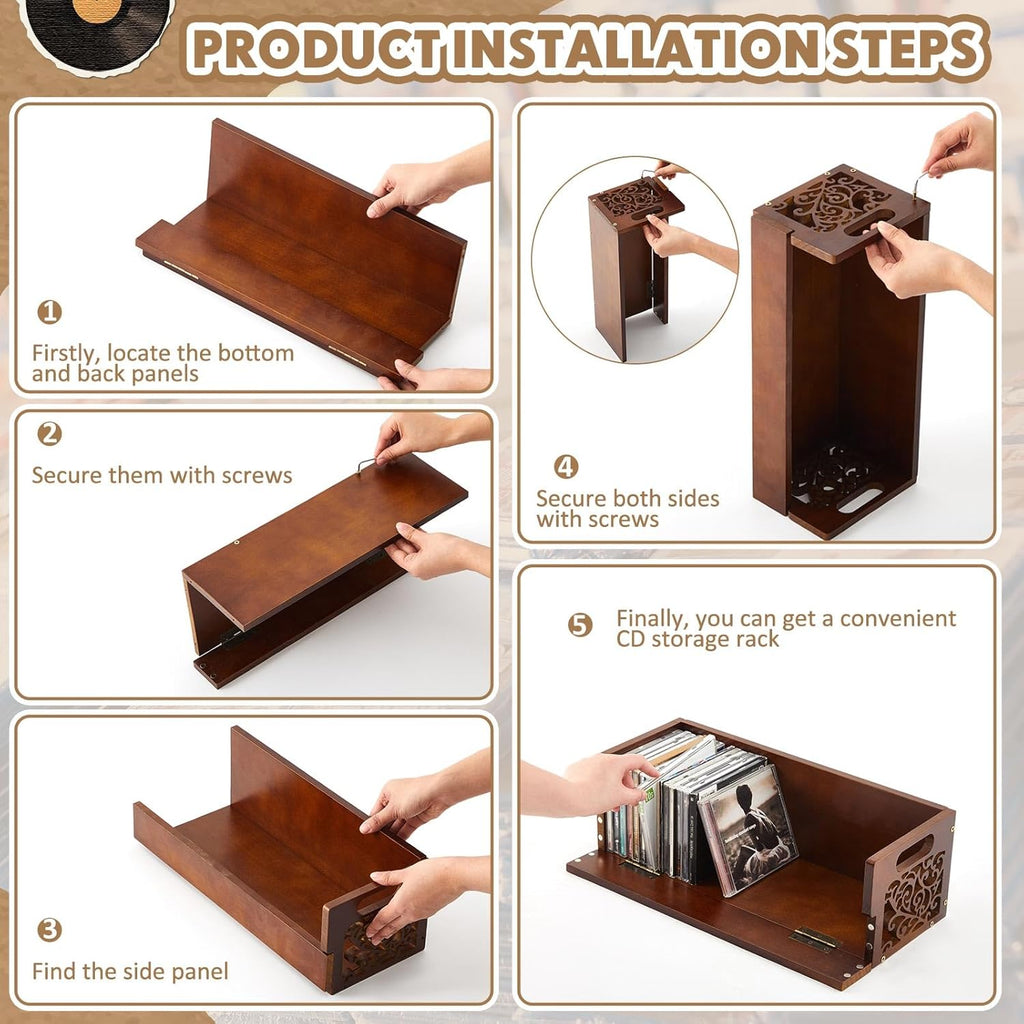 PRODUCT INSTALLATION STEPS

1
Firstly, locate the bottom and back panels

2
Secure them with screws

3
Find the side panel

4
Secure both sides with screws

5
Finally, you can get a convenient CD storage rack