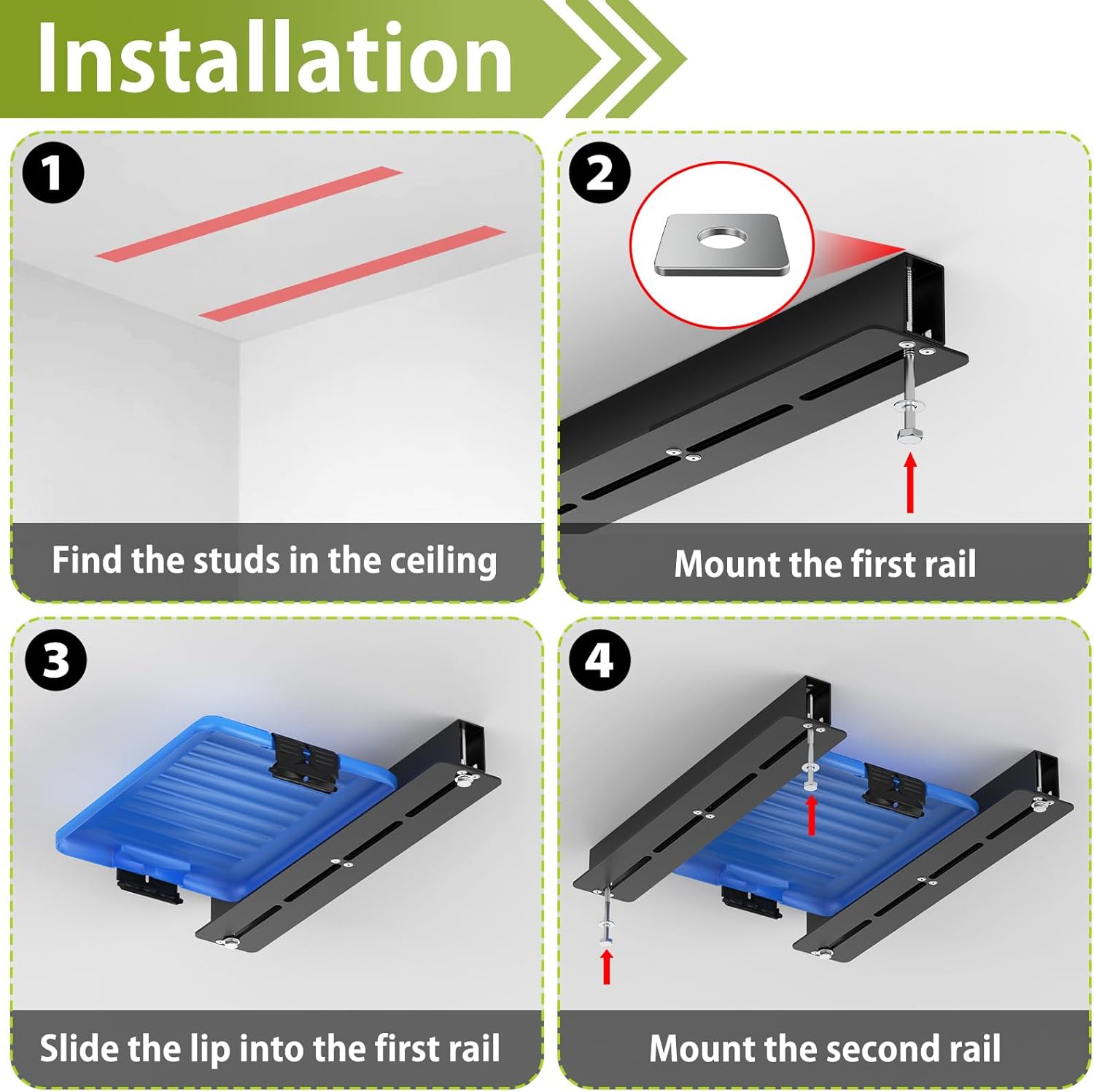 Installation

1
Find the studs in the ceiling

2
Mount the first rail

3
Slide the lip into the first rail

4
Mount the second rail