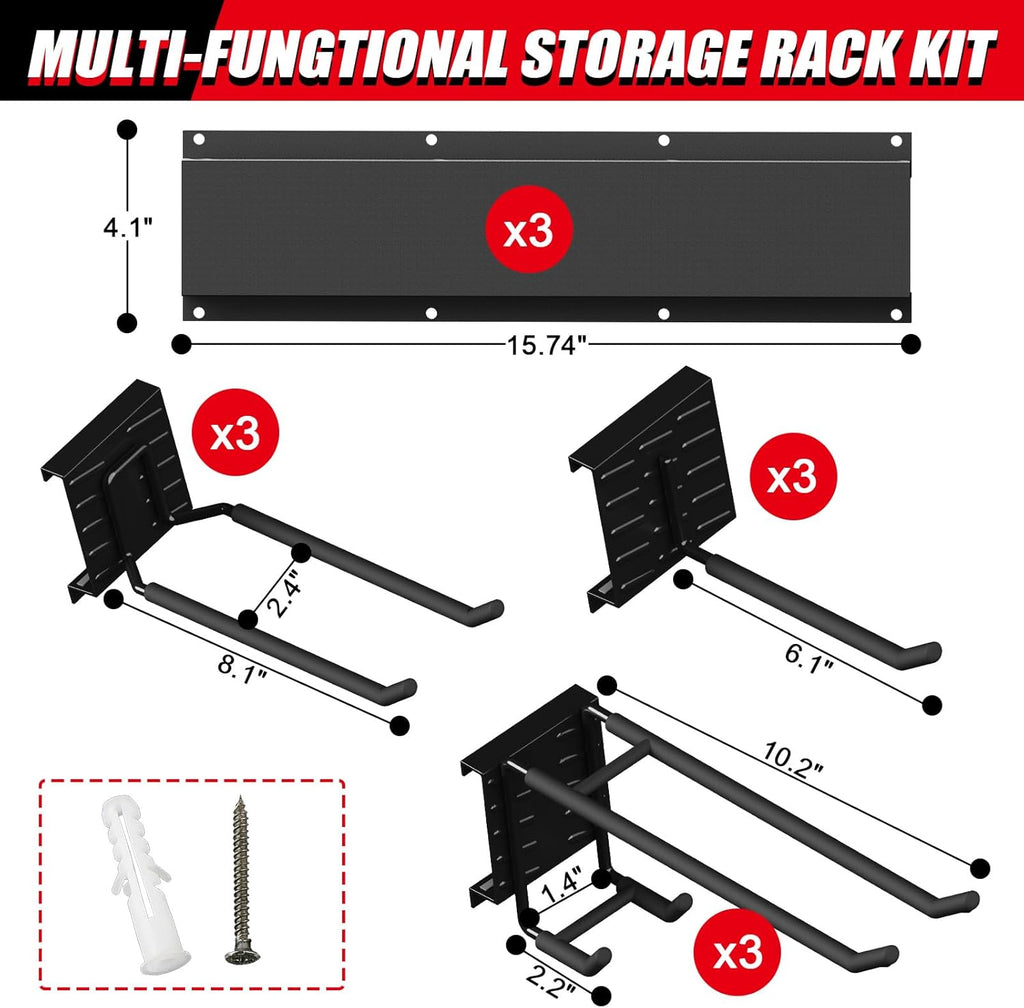 MULTI-FUNGTIONAL STORAGE RACK KIT

4.1"

x3

15.74"

x3

2.4"

8.1"

x3

6.1"

10.2"

1.4"

2.2"

x3