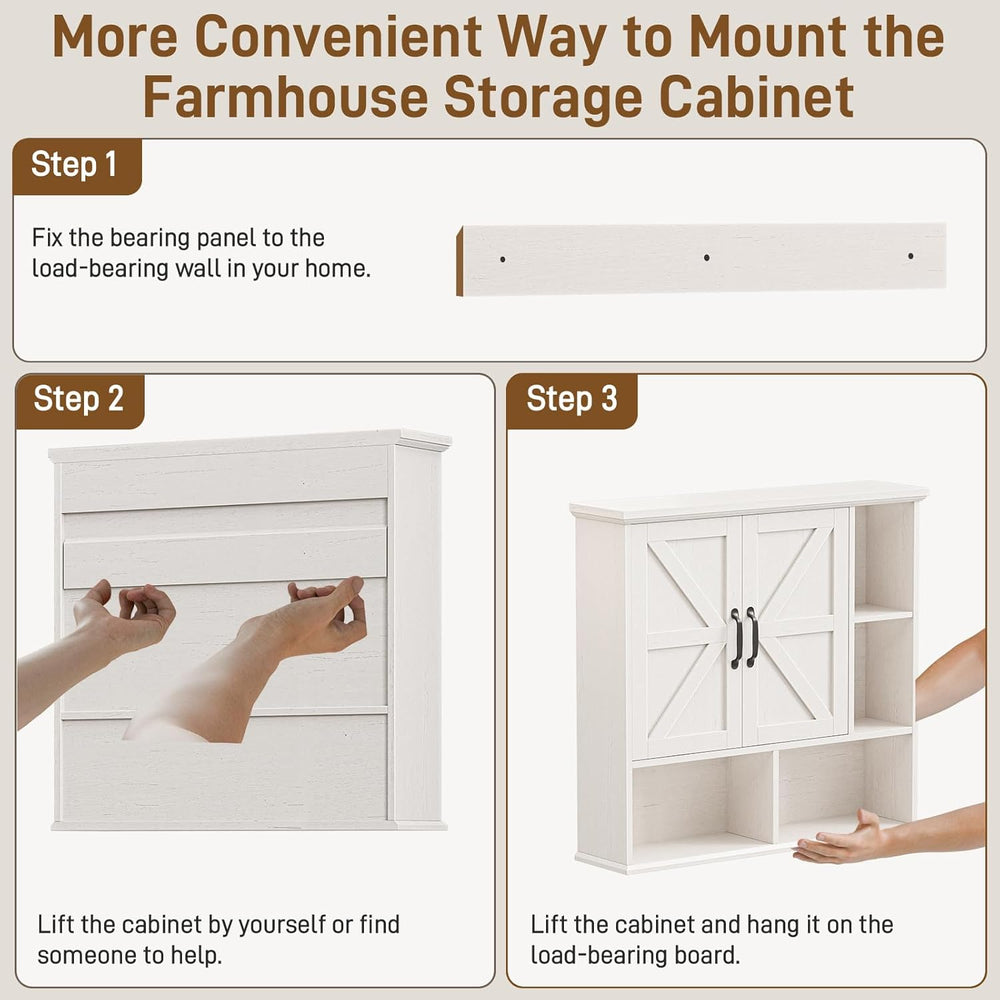 More Convenient Way to Mount the Farmhouse Storage Cabinet

Step 1

Fix the bearing panel to the load-bearing wall in your home.

Step 2

Lift the cabinet by yourself or find someone to help.

Step 3

Lift the cabinet and hang it on the load-bearing board.