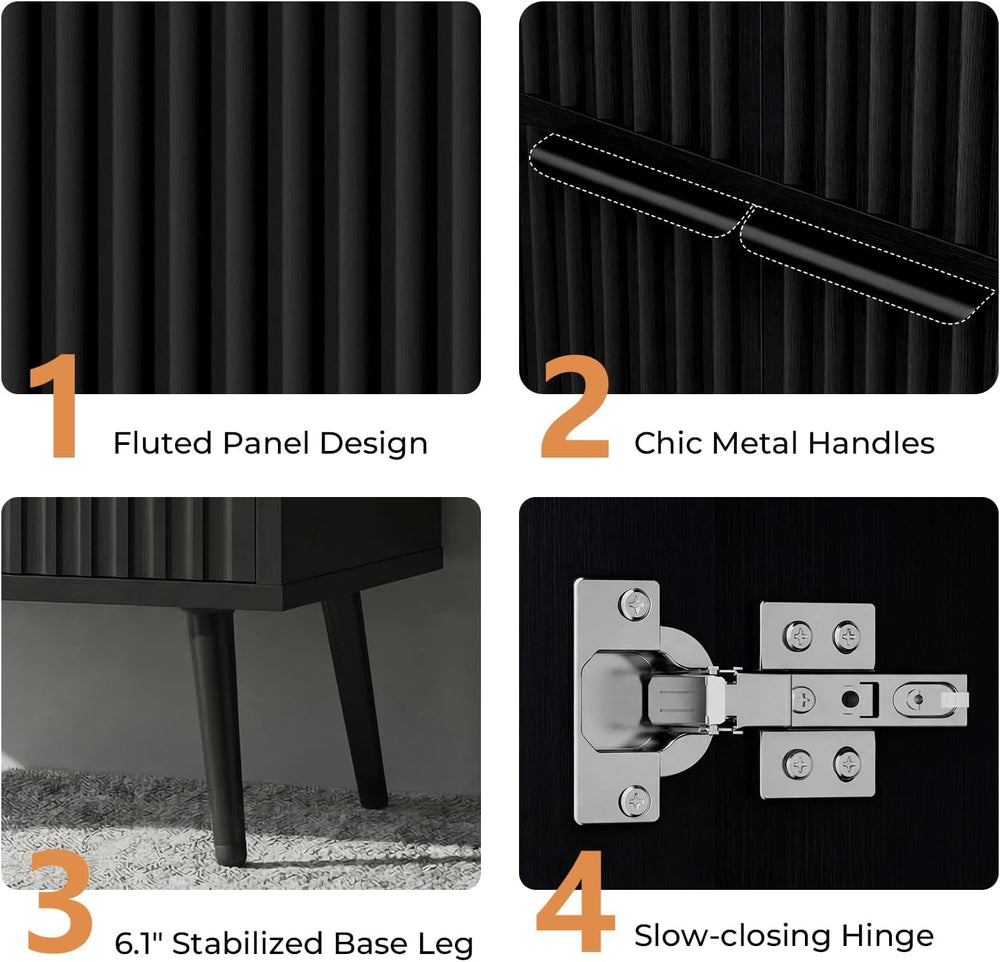 1 Fluted Panel Design

2 Chic Metal Handles

3 6.1" Stabilized Base Leg

4 Slow-closing Hinge