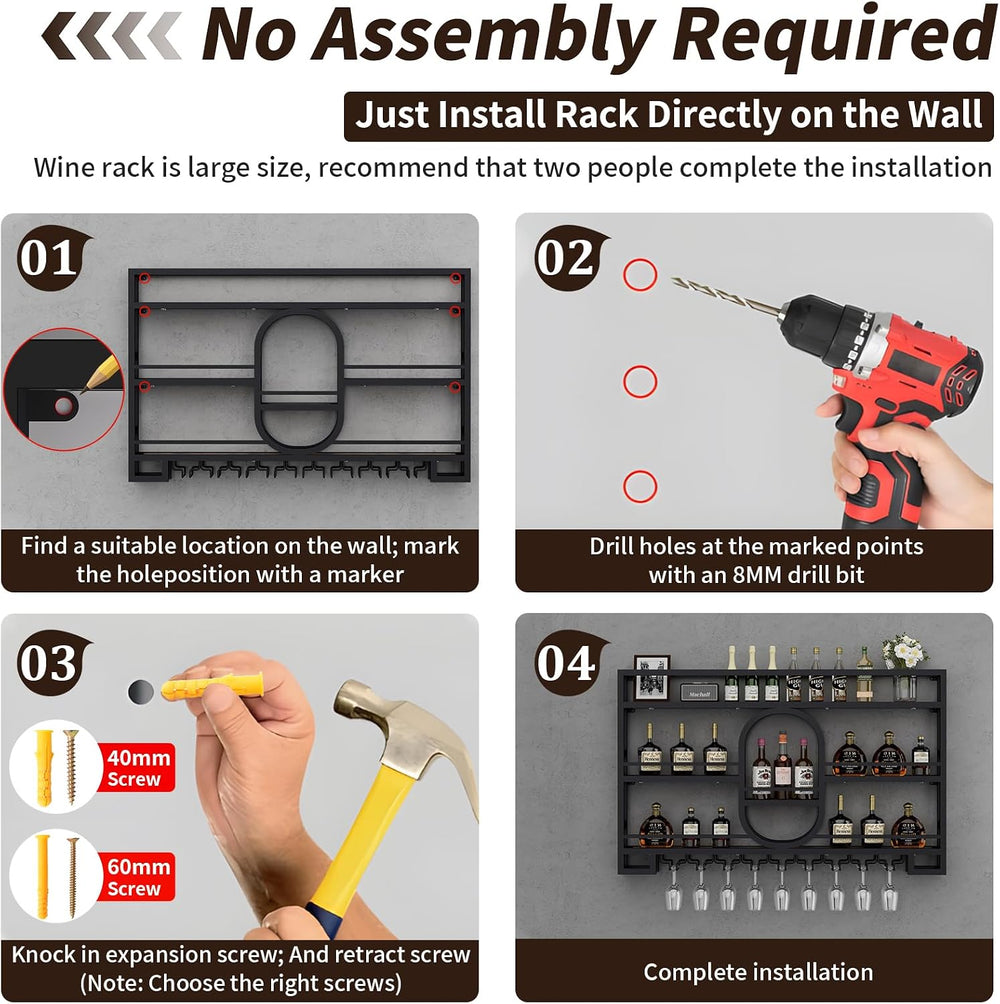 No Assembly Required

Just Install Rack Directly on the Wall

Wine rack is large size, recommend that two people complete the installation

01

Find a suitable location on the wall; mark the holeposition with a marker

02

Drill holes at the marked points with an 8MM drill bit

03

40mm Screw

60mm Screw

Knock in expansion screw; And retract screw (Note: Choose the right screws)

04

Complete installation