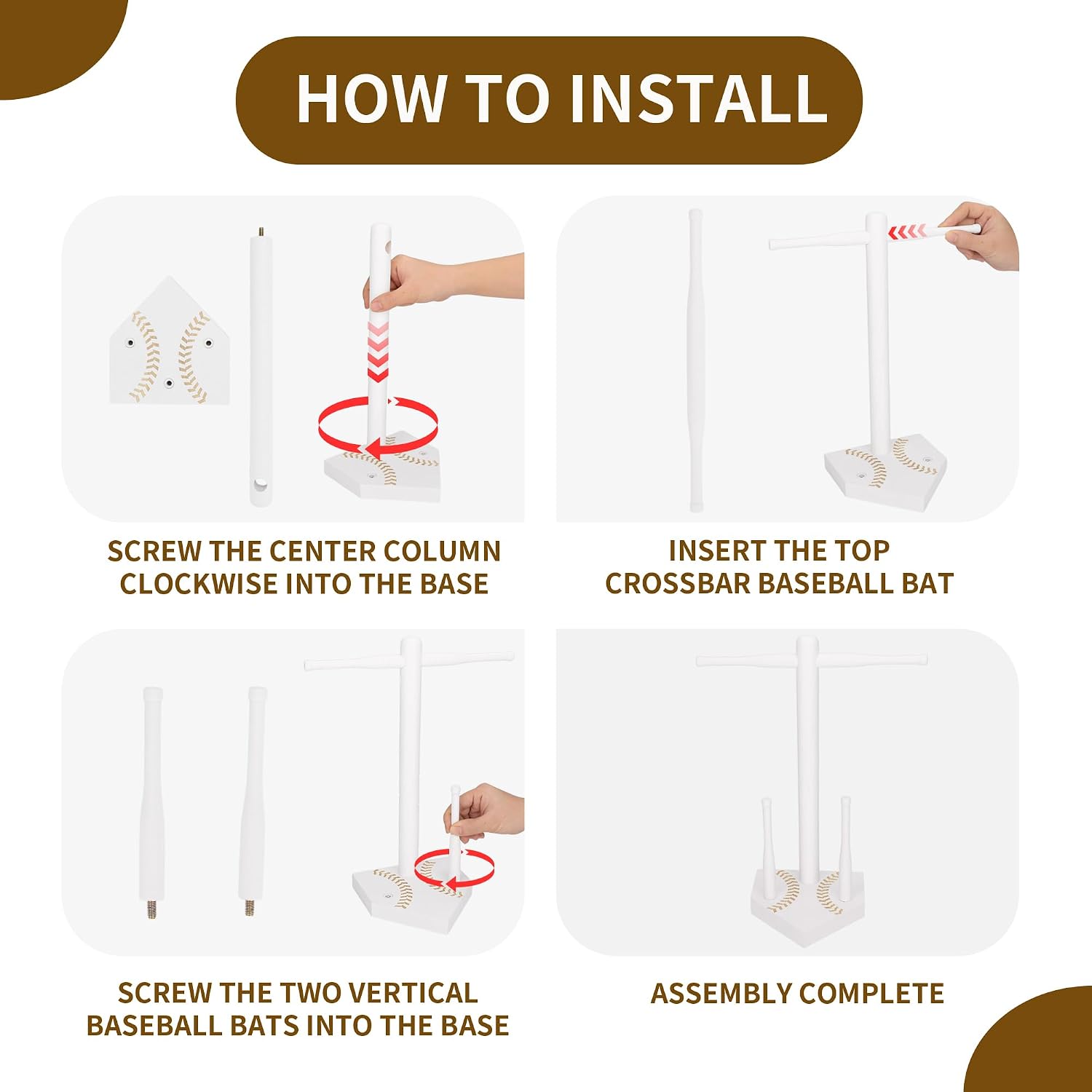 HOW TO INSTALL

SCREW THE CENTER COLUMN CLOCKWISE INTO THE BASE

INSERT THE TOP CROSSBAR BASEBALL BAT

SCREW THE TWO VERTICAL BASEBALL BATS INTO THE BASE

ASSEMBLY COMPLETE