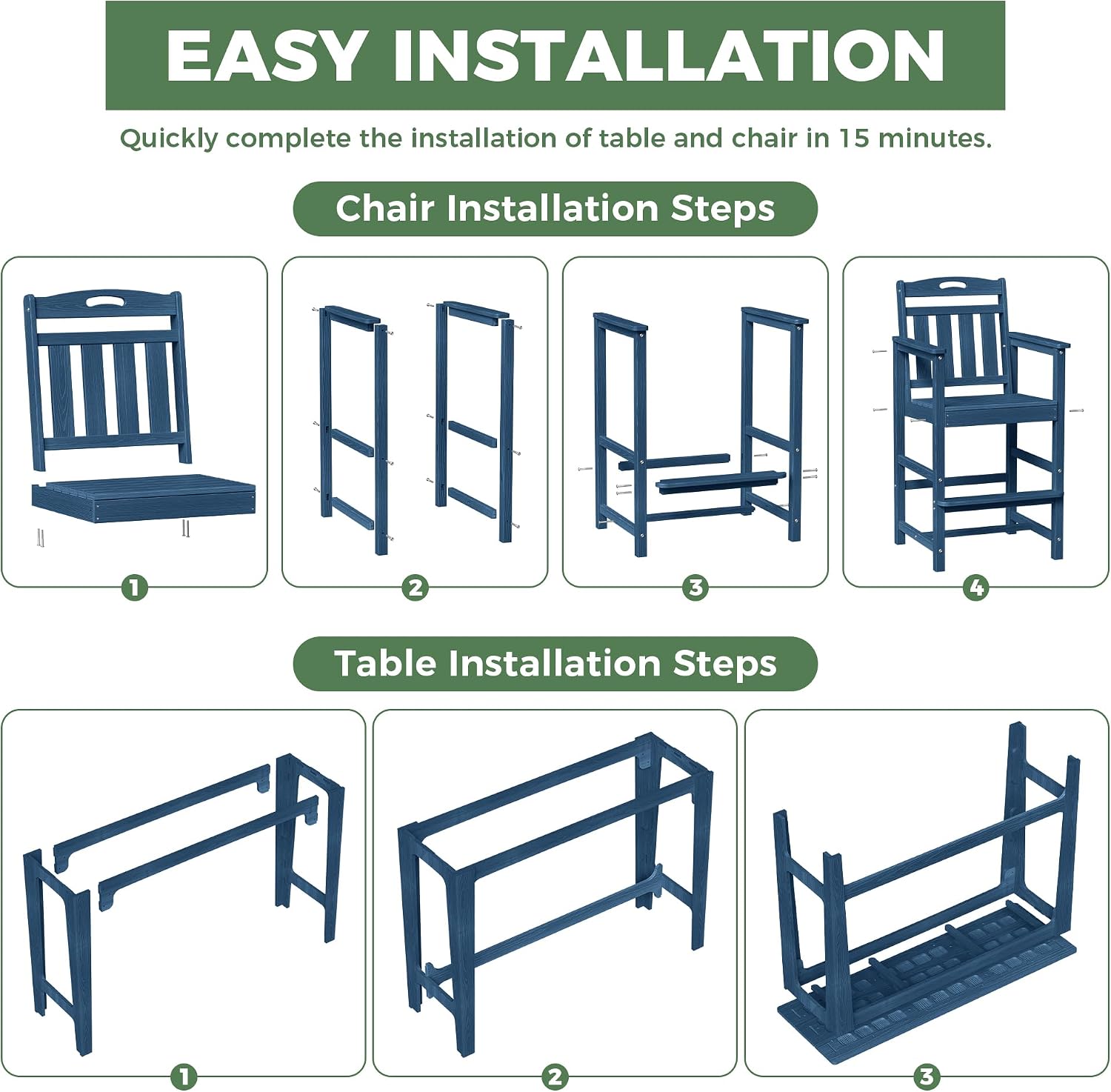 EASY INSTALLATION

Quickly complete the installation of table and chair in 15 minutes.

Chair Installation Steps

1

2

3

4

Table Installation Steps

1

2

3