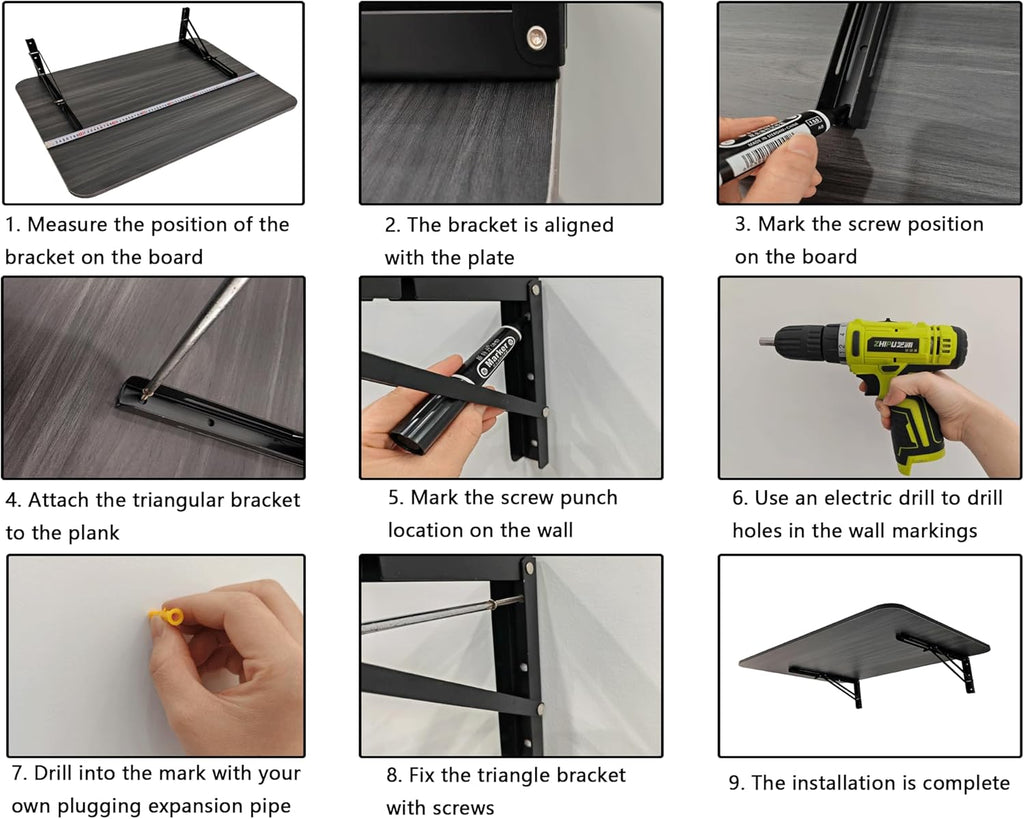 1. Measure the position of the bracket on the board

2. The bracket is aligned with the plate

3. Mark the screw position on the board

4. Attach the triangular bracket to the plank

Marker

5. Mark the screw punch location on the wall

ZHIPU

6. Use an electric drill to drill holes in the wall markings

7. Drill into the mark with your own plugging expansion pipe

8. Fix the triangle bracket with screws

9. The installation is complete