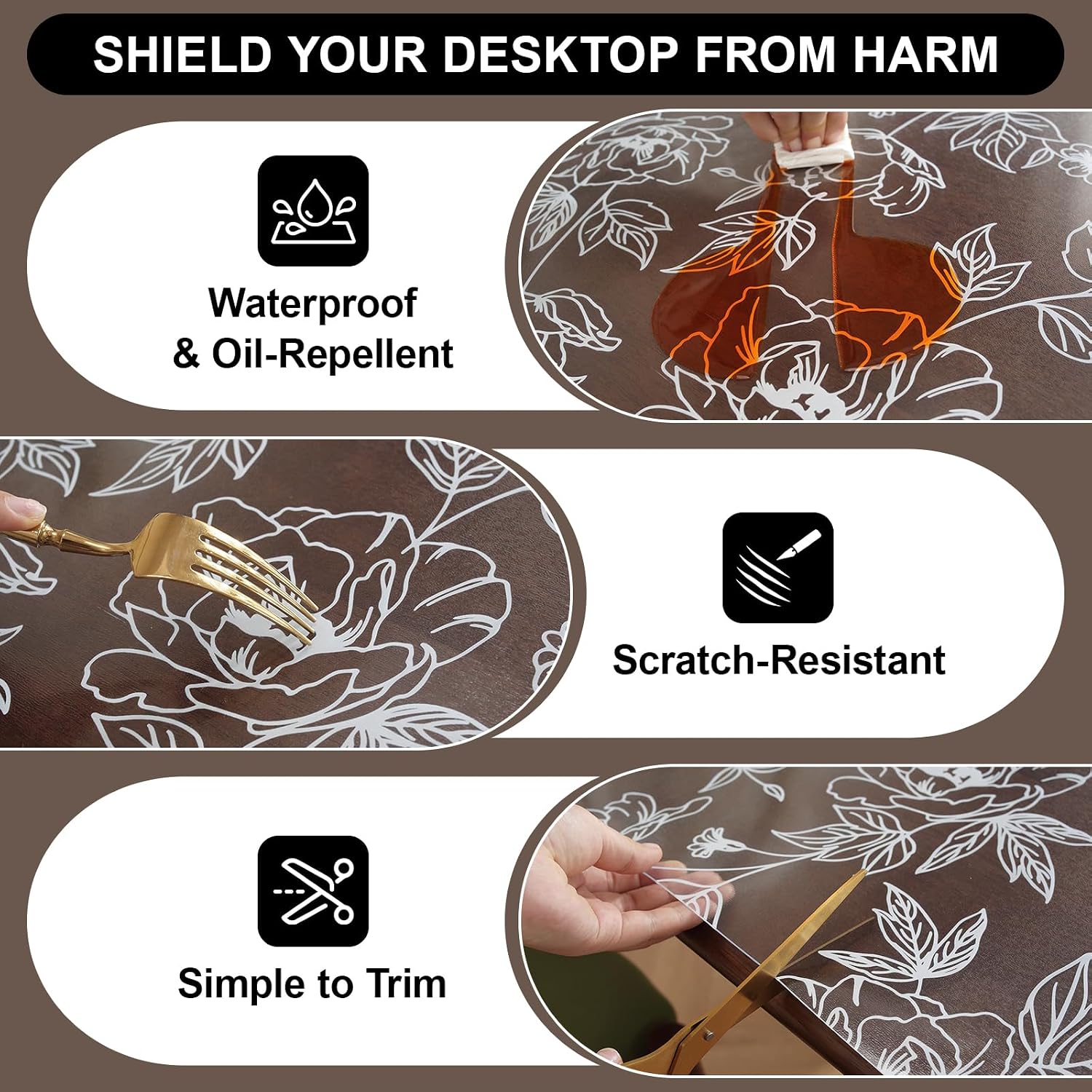 SHIELD YOUR DESKTOP FROM HARM

Waterproof & Oil-Repellent

Scratch-Resistant

Simple to Trim