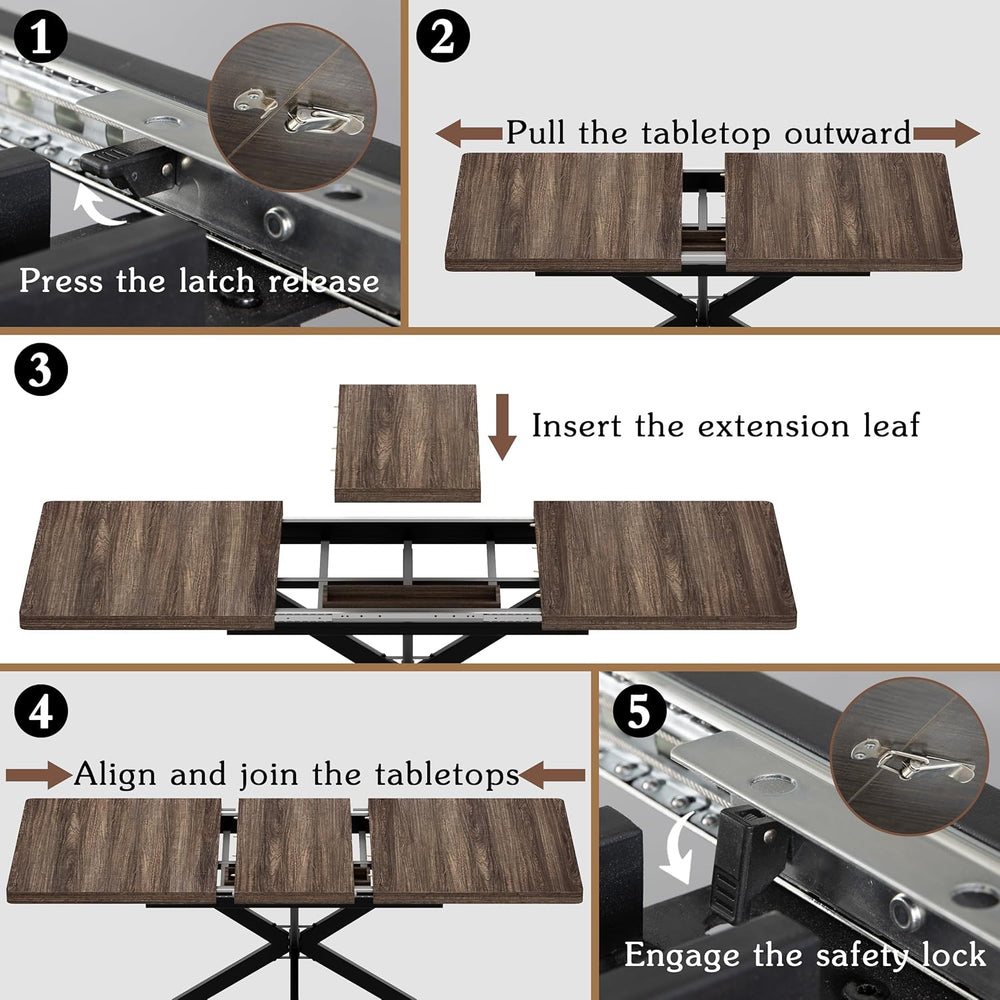 1
Press the latch release

2
Pull the tabletop outward

3
Insert the extension leaf

4
Align and join the tabletops

5
Engage the safety lock