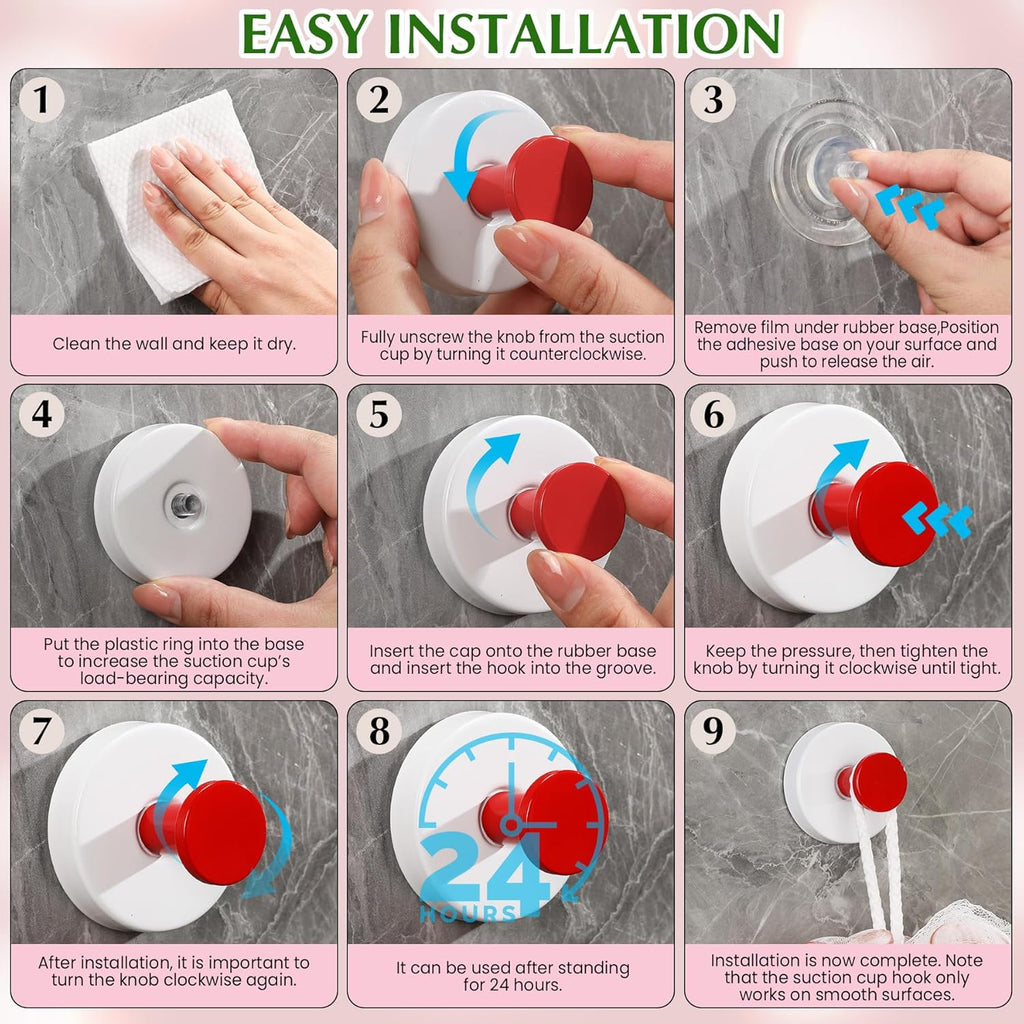 EASY INSTALLATION

1

Clean the wall and keep it dry.

2

Fully unscrew the knob from the suction cup by turning it counterclockwise.

3

Remove film under rubber base,Position the adhesive base on your surface and push to release the air.

4

Put the plastic ring into the base to increase the suction cup's load-bearing capacity.

5

Insert the cap onto the rubber base and insert the hook into the groove.

6

Keep the pressure, then tighten the knob by turning it clockwise until tight.

7

After installation, it is important to turn the knob clockwise again.

8

24 HOURS

It can be used after standing for 24 hours.

9

Installation is now complete. Note that the suction cup hook only works on smooth surfaces.