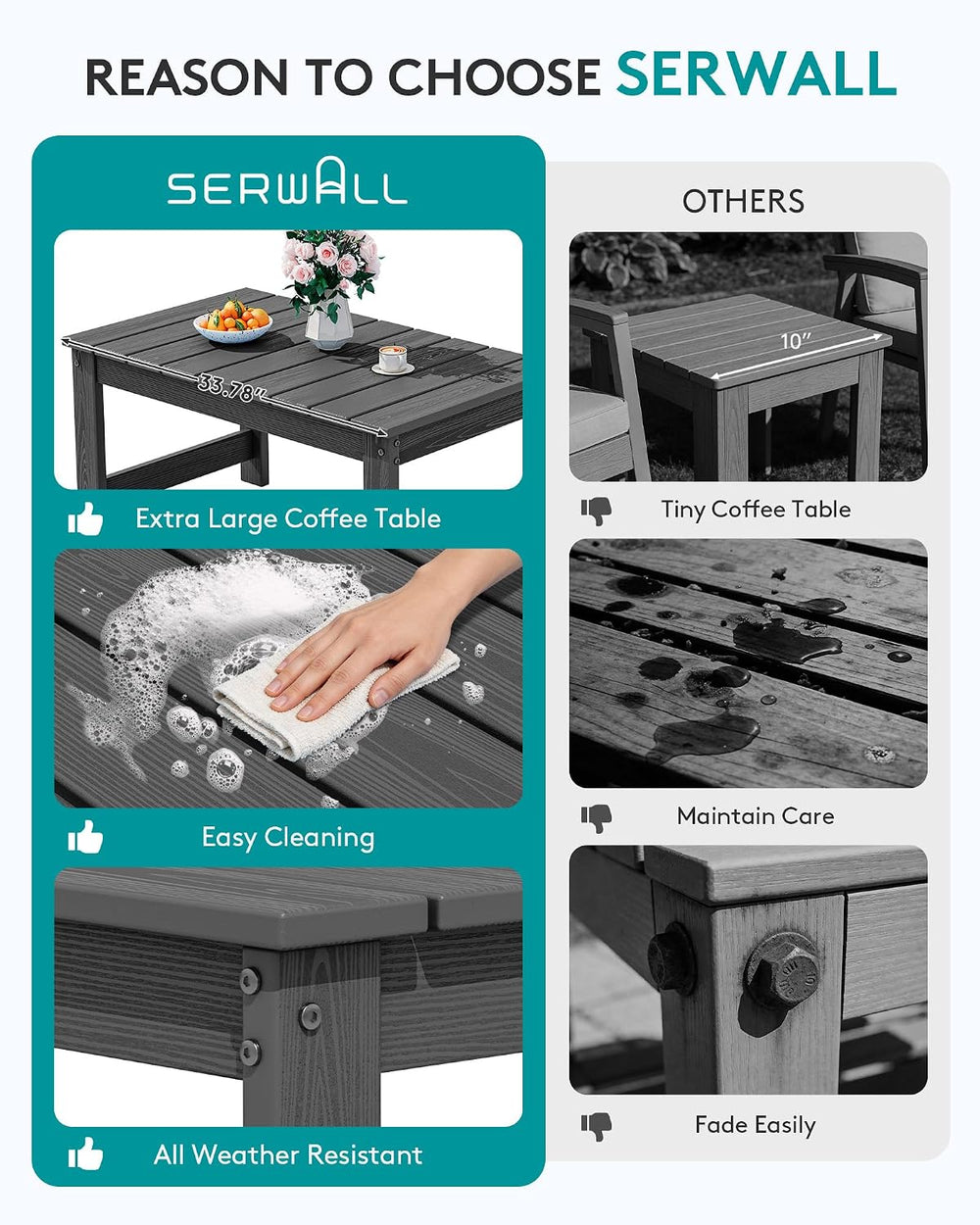 REASON TO CHOOSE SERWALL

SERWALL

33.78"

Extra Large Coffee Table

Easy Cleaning

All Weather Resistant

OTHERS

10"

Tiny Coffee Table

Maintain Care

Fade Easily