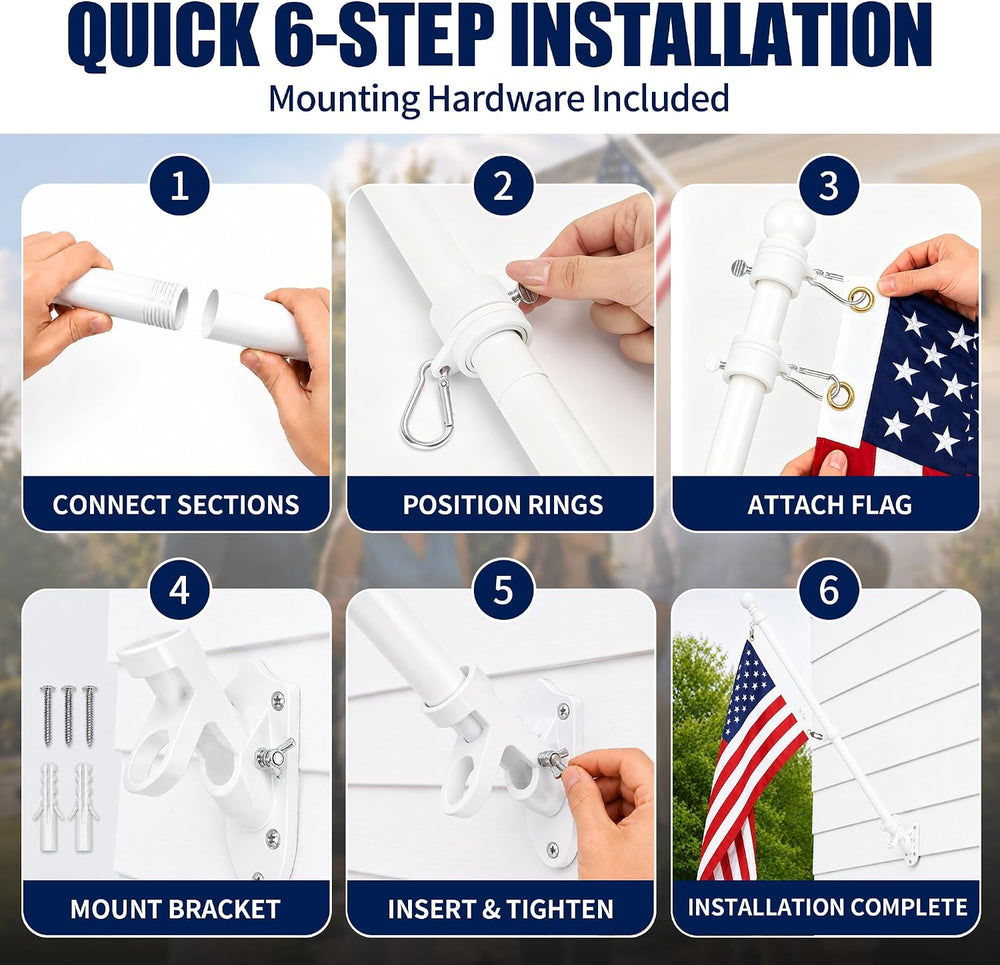 QUICK 6-STEP INSTALLATION

Mounting Hardware Included

1

CONNECT SECTIONS

2

POSITION RINGS

3

ATTACH FLAG

4

MOUNT BRACKET

5

INSERT & TIGHTEN

6

INSTALLATION COMPLETE