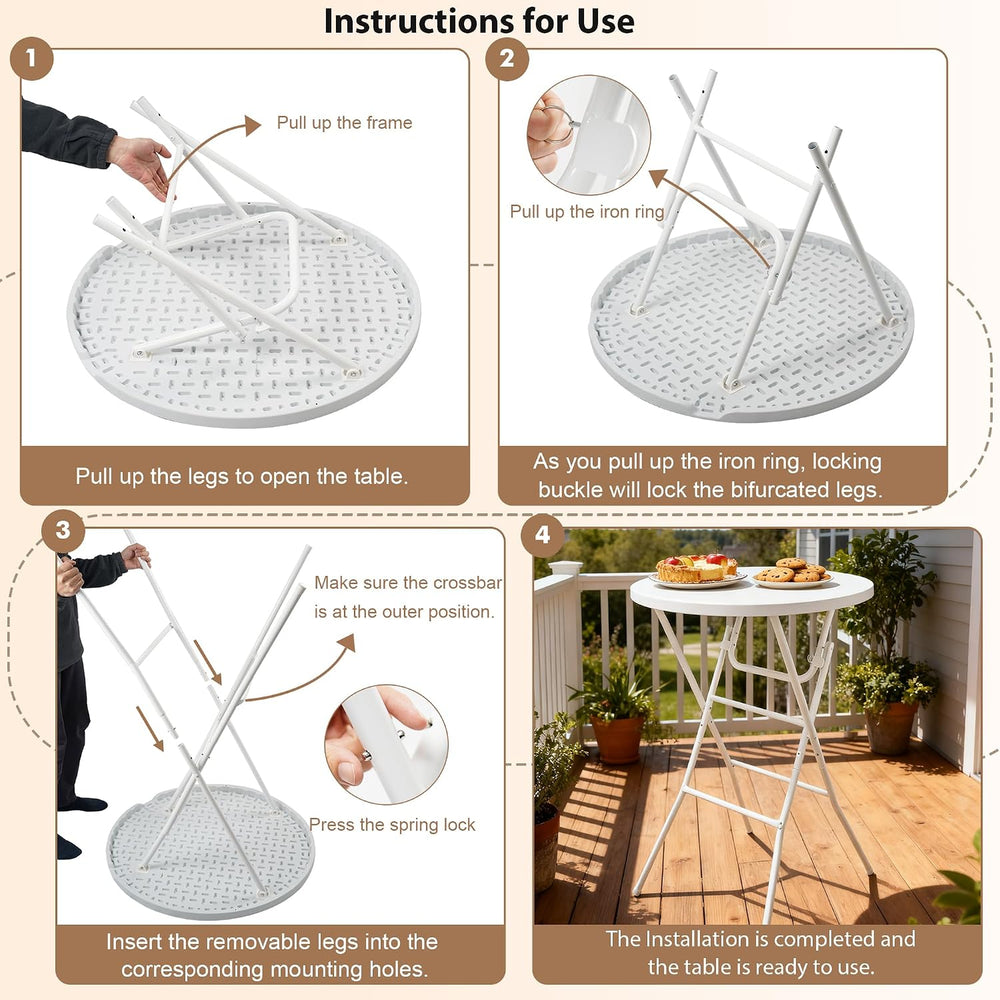 Instructions for Use

1

Pull up the frame

Pull up the legs to open the table.

2

Pull up the iron ring

As you pull up the iron ring, locking buckle will lock the bifurcated legs.

3

Make sure the crossbar is at the outer position.

Press the spring lock

Insert the removable legs into the corresponding mounting holes.

4

The Installation is completed and the table is ready to use.