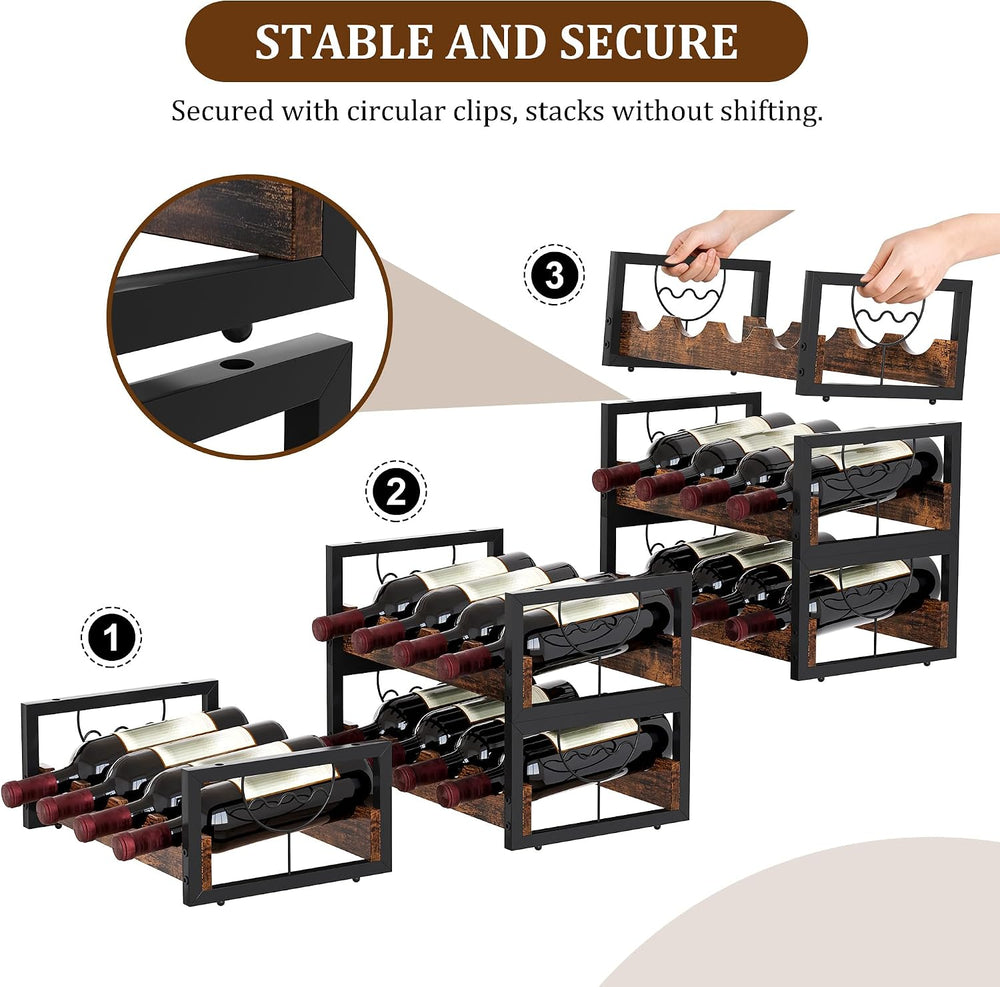 STABLE AND SECURE

Secured with circular clips, stacks without shifting.

3

2

1