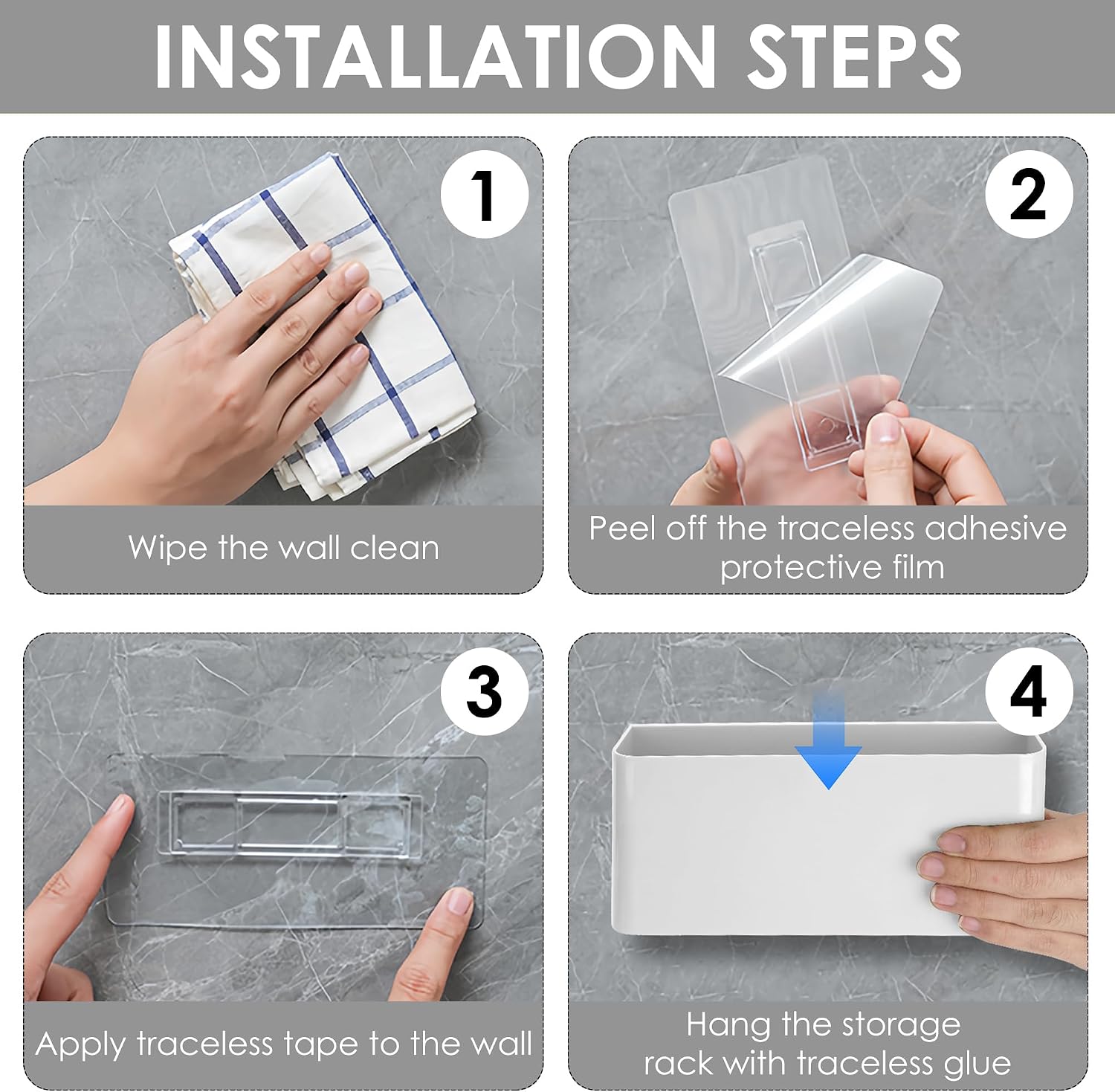 INSTALLATION STEPS

1

Wipe the wall clean

2

Peel off the traceless adhesive protective film

3

Apply traceless tape to the wall

4

Hang the storage rack with traceless glue