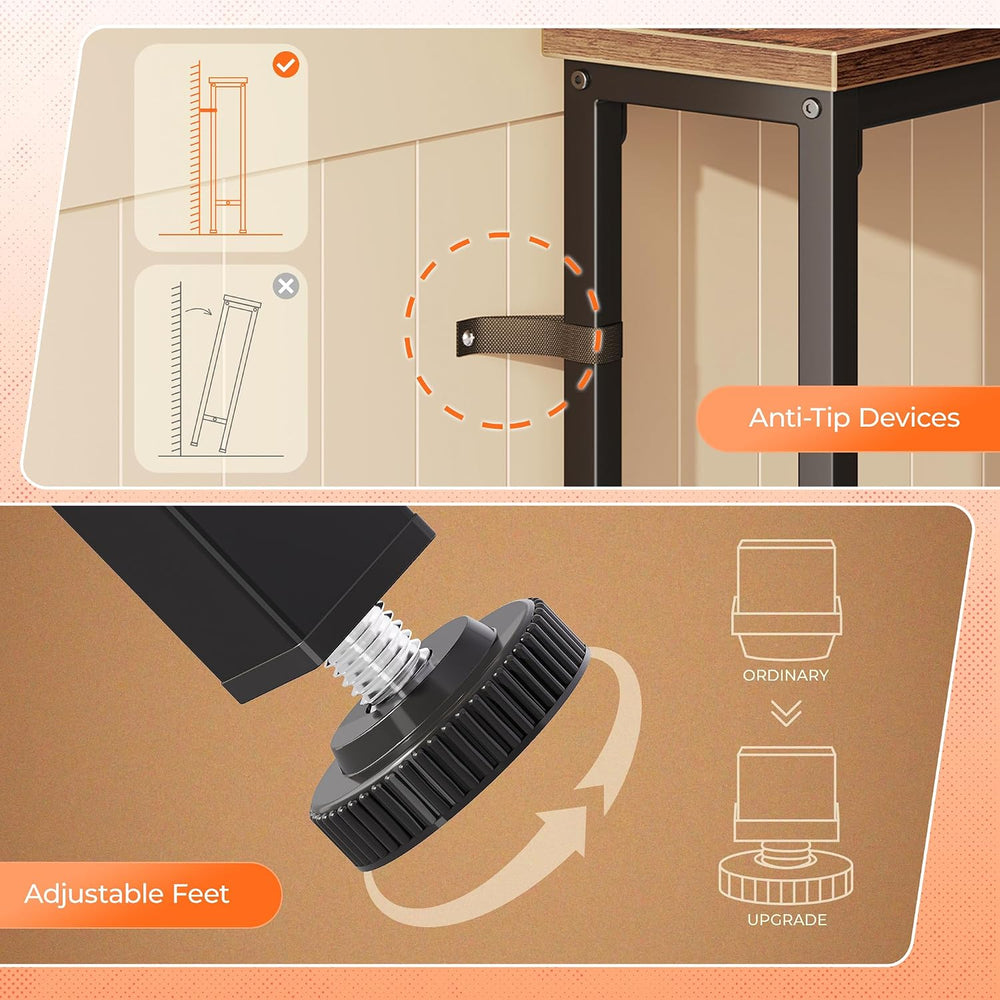 Anti-Tip Devices

ORDINARY

UPGRADE

Adjustable Feet