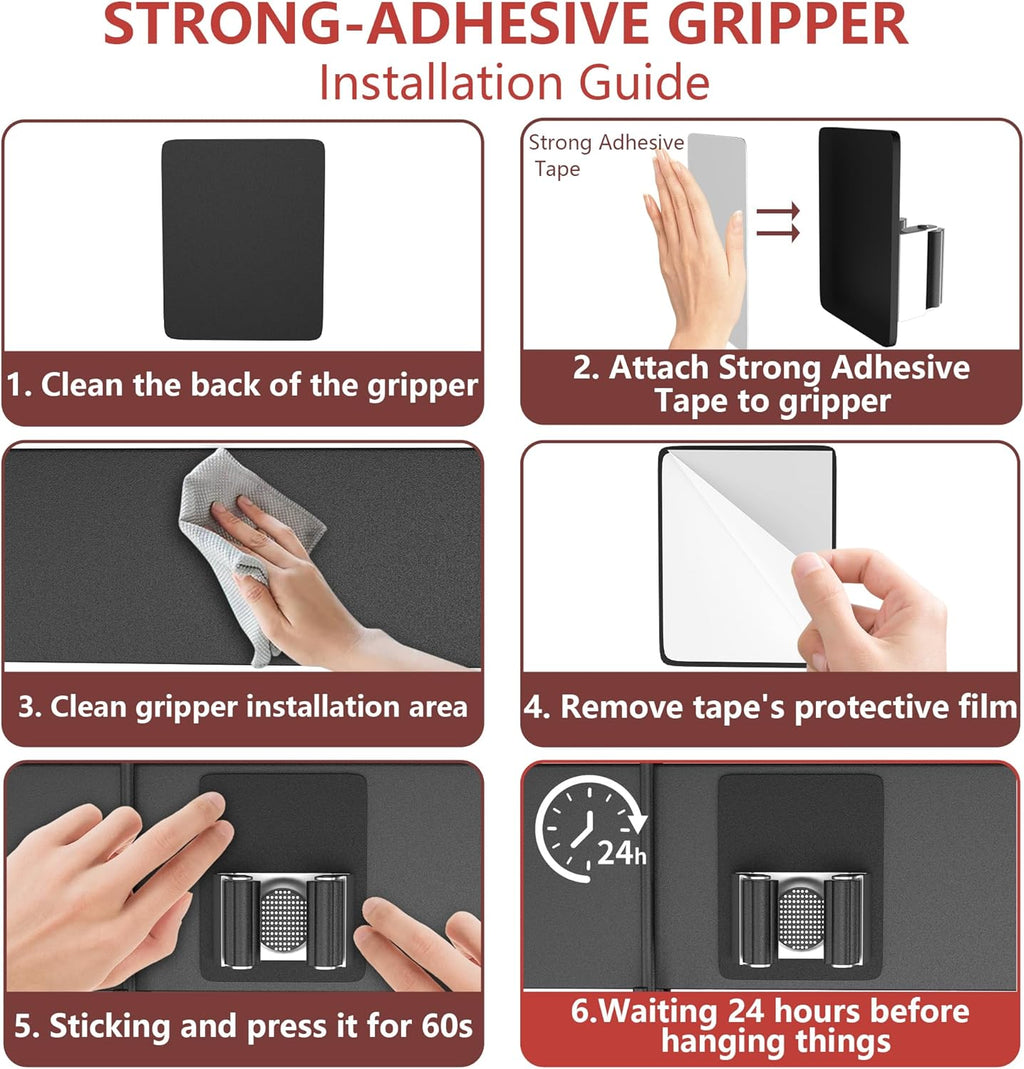 STRONG-ADHESIVE GRIPPER
Installation Guide

1. Clean the back of the gripper

Strong Adhesive Tape

2. Attach Strong Adhesive Tape to gripper

3. Clean gripper installation area

4. Remove tape's protective film

5. Sticking and press it for 60s

24h

6.Waiting 24 hours before hanging things