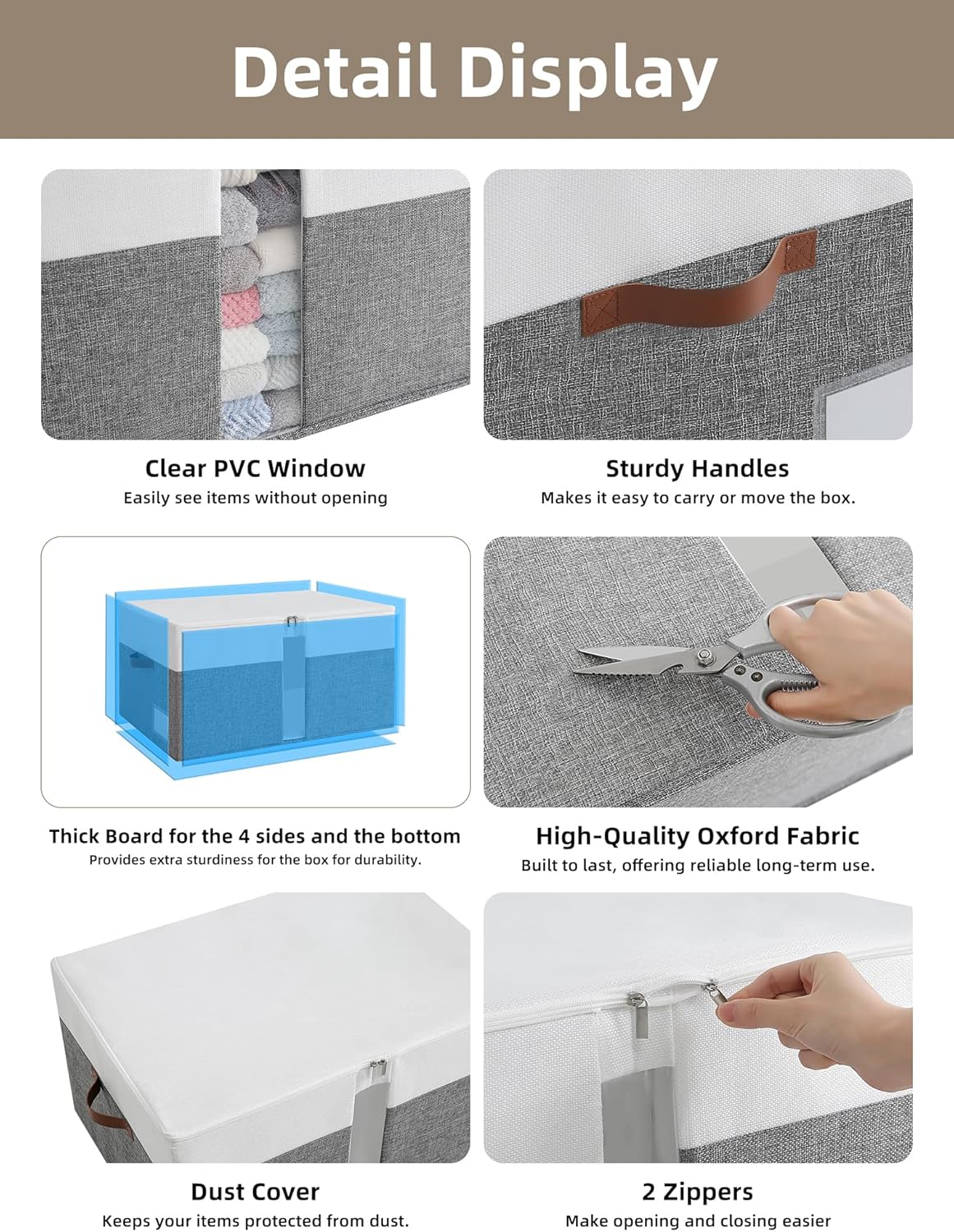 Detail Display

Clear PVC Window
Easily see items without opening

Sturdy Handles
Makes it easy to carry or move the box.

Thick Board for the 4 sides and the bottom
Provides extra sturdiness for the box for durability.

High-Quality Oxford Fabric
Built to last, offering reliable long-term use.

Dust Cover
Keeps your items protected from dust.

2 Zippers
Make opening and closing easier