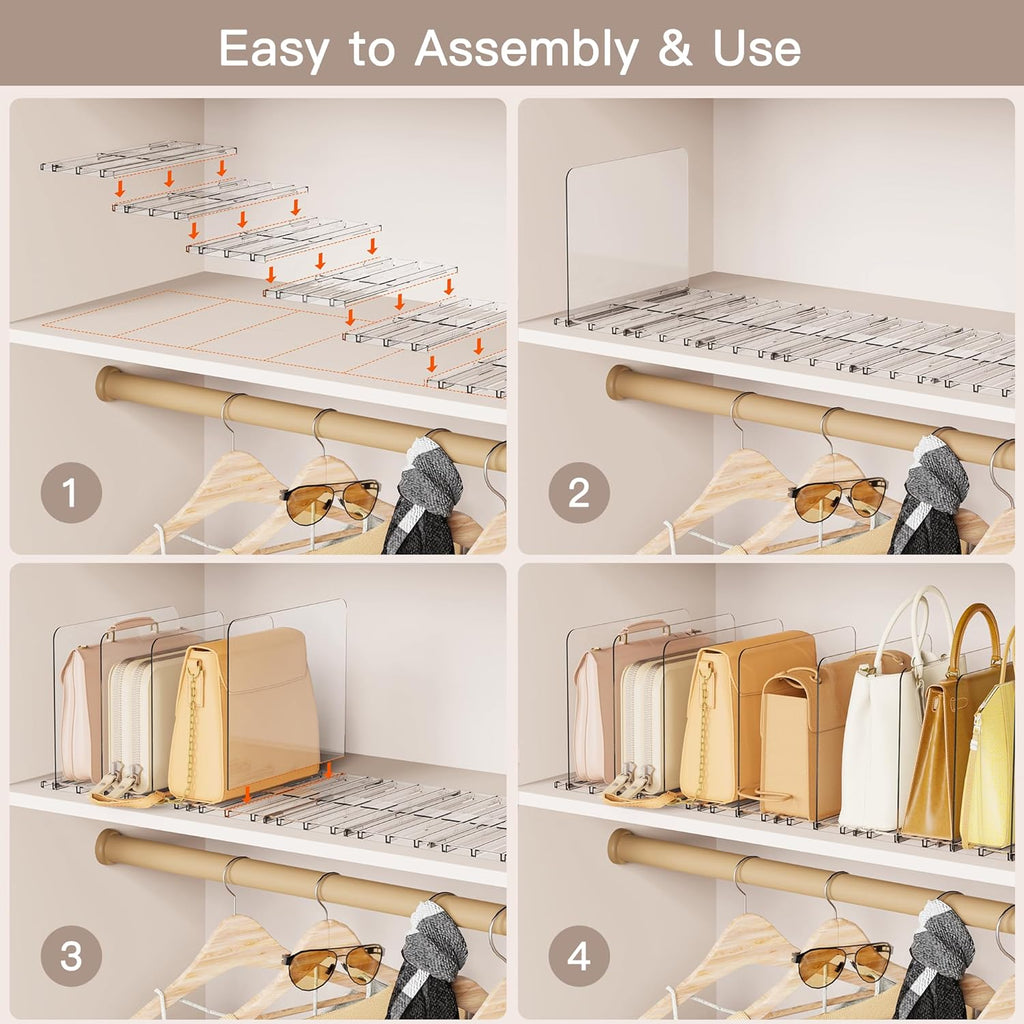 Easy to Assembly & Use

1

2

3

4