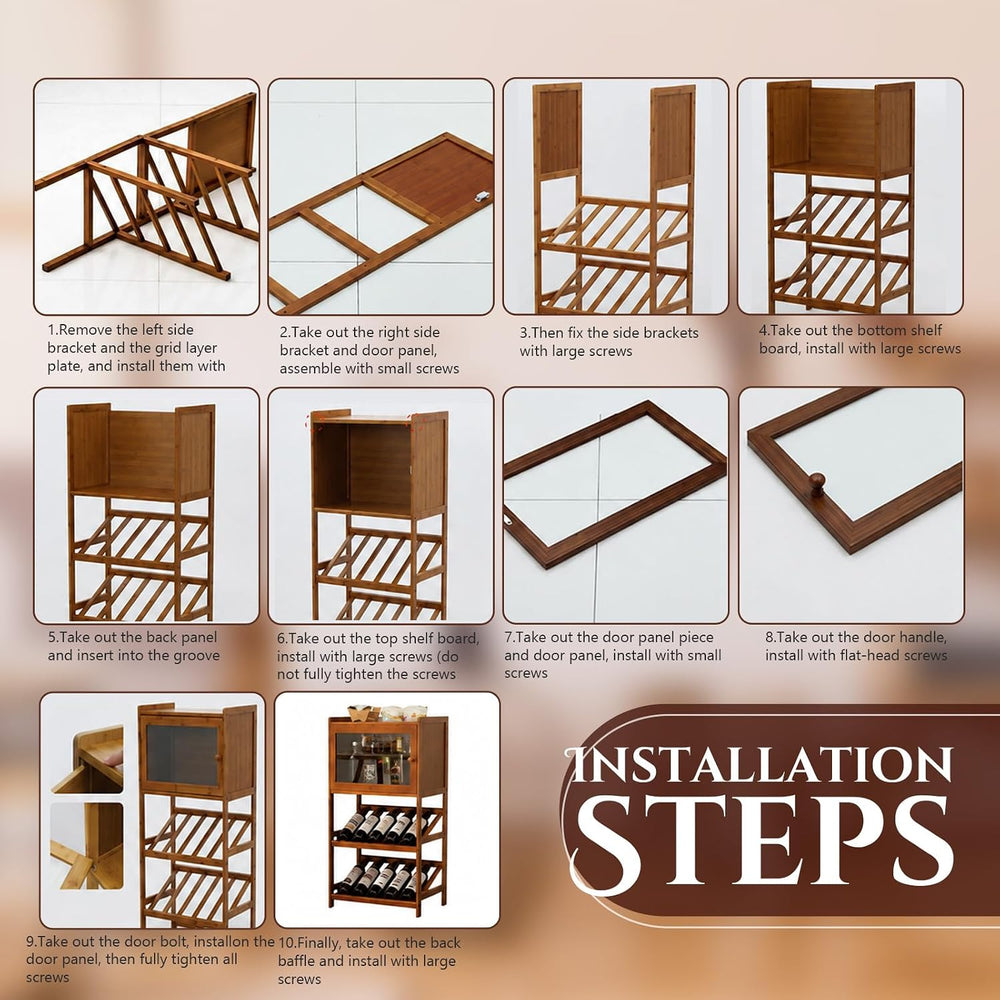 1.Remove the left side bracket and the grid layer plate, and install them with

2.Take out the right side bracket and door panel, assemble with small screws

3.Then fix the side brackets with large screws

4.Take out the bottom shelf board, install with large screws

5.Take out the back panel and insert into the groove

6.Take out the top shelf board, install with large screws (do not fully tighten the screws

7.Take out the door panel piece and door panel, install with small screws

8.Take out the door handle, install with flat-head screws

9.Take out the door bolt, installon the door panel, then fully tighten all screws

10.Finally, take out the back baffle and install with large screws

INSTALLATION STEPS